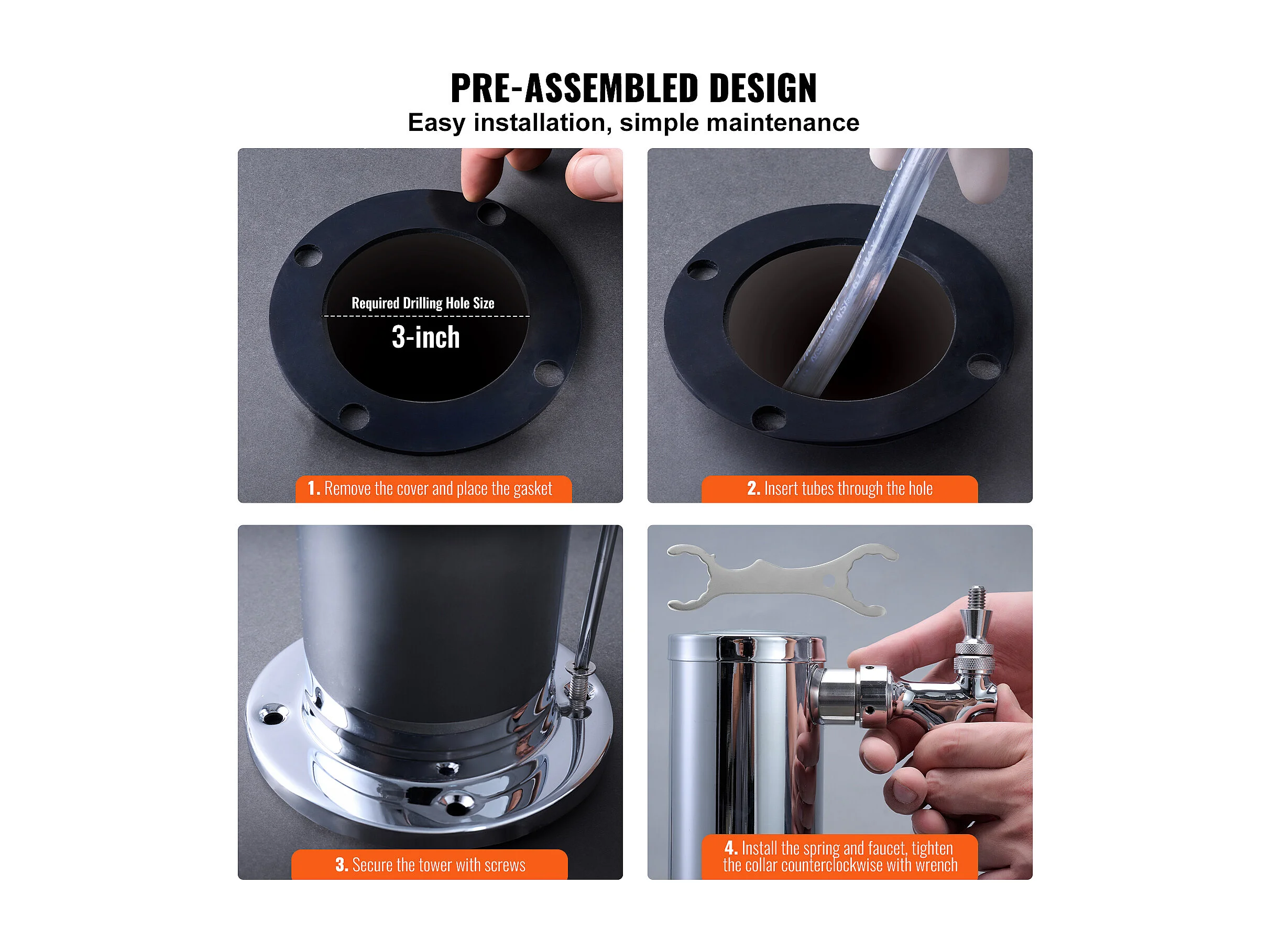 PRE-ASSEMBLED DESIGN
Easy installation, simple maintenance

Required Drilling Hole Size
3-inch

1. Remove the cover and place the gasket

2. Insert tubes through the hole

3. Secure the tower with screws

4. Install the spring and faucet, tighten the collar counterclockwise with wrench