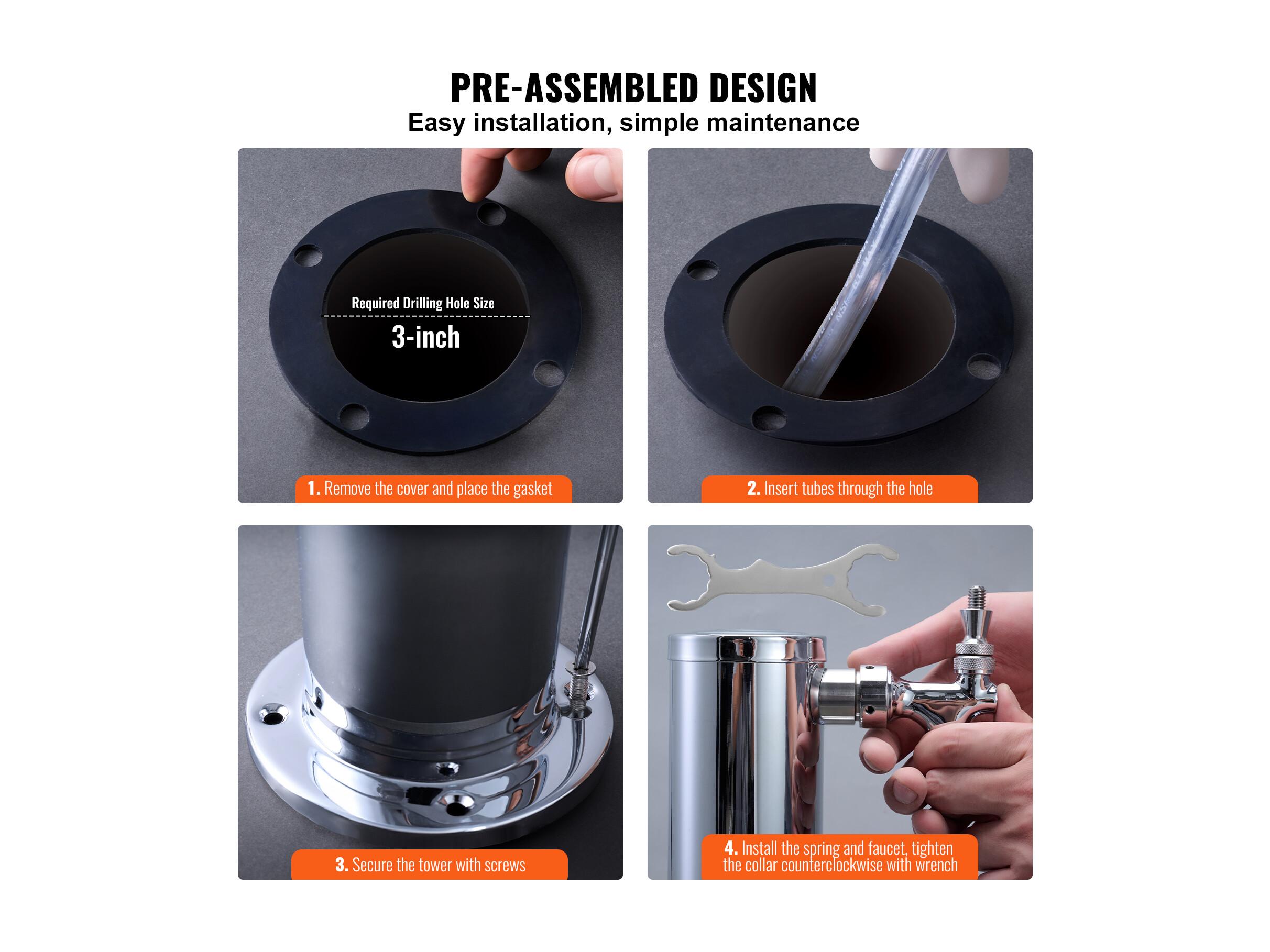 PRE-ASSEMBLED DESIGN
Easy installation, simple maintenance

Required Drilling Hole Size
3-inch

1. Remove the cover and place the gasket

2. Insert tubes through the hole

3. Secure the tower with screws

4. Install the spring and faucet, tighten the collar counterclockwise with wrench