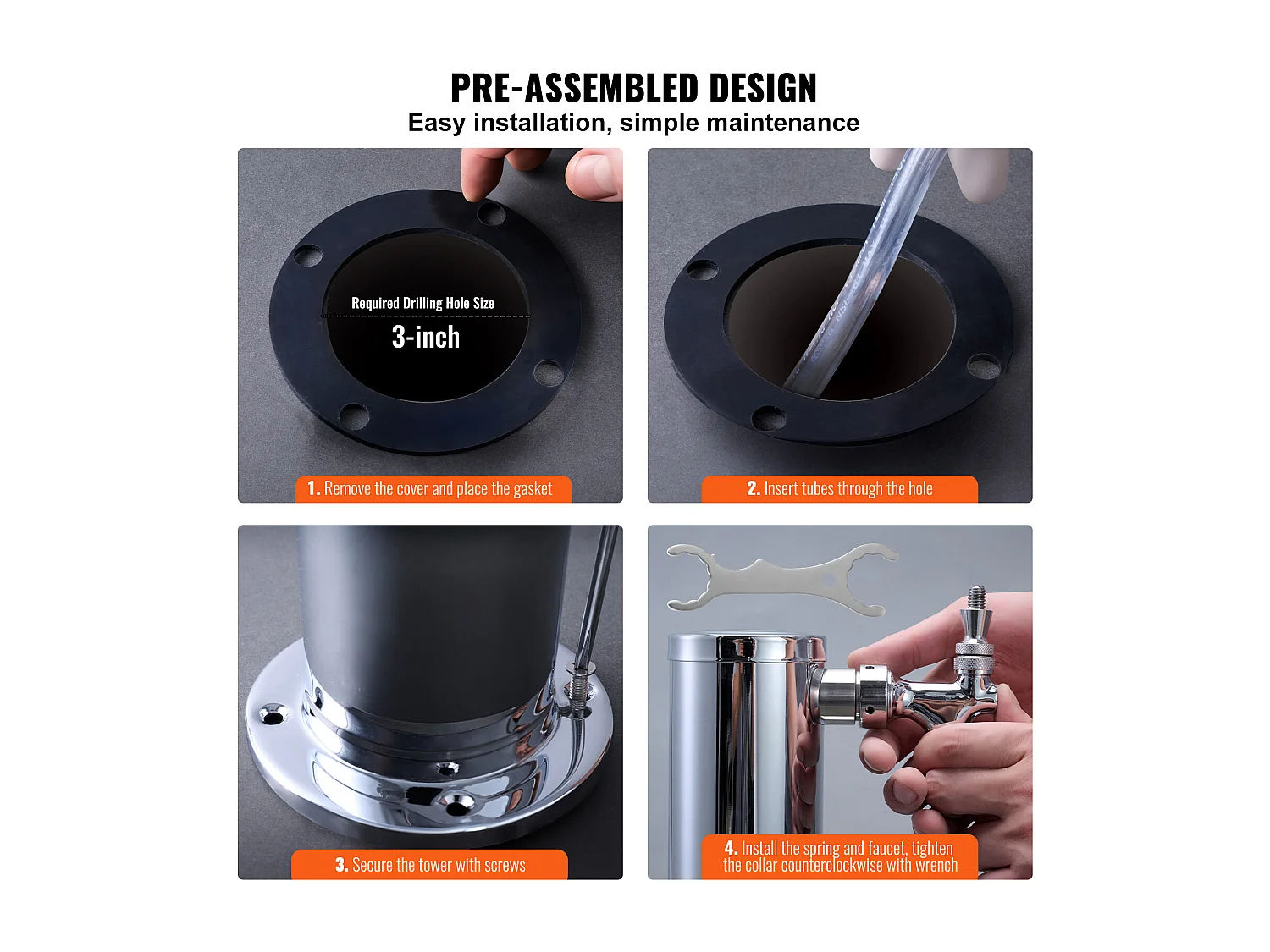 PRE-ASSEMBLED DESIGN
Easy installation, simple maintenance

Required Drilling Hole Size
3-inch

1. Remove the cover and place the gasket

2. Insert tubes through the hole

3. Secure the tower with screws

4. Install the spring and faucet, tighten the collar counterclockwise with wrench