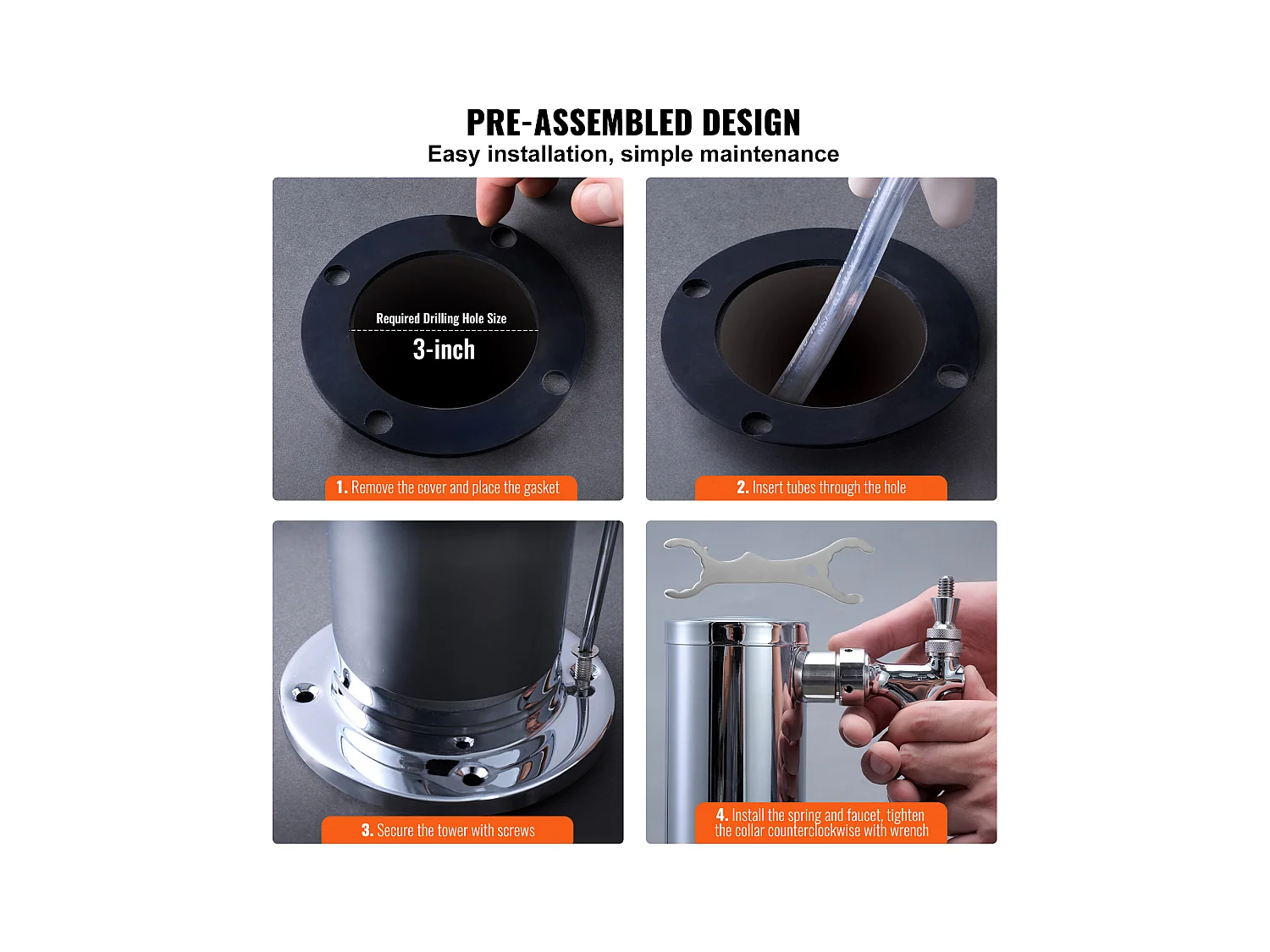 PRE-ASSEMBLED DESIGN
Easy installation, simple maintenance

Required Drilling Hole Size
3-inch

1. Remove the cover and place the gasket

2. Insert tubes through the hole

3. Secure the tower with screws

4. Install the spring and faucet, tighten the collar counterclockwise with wrench