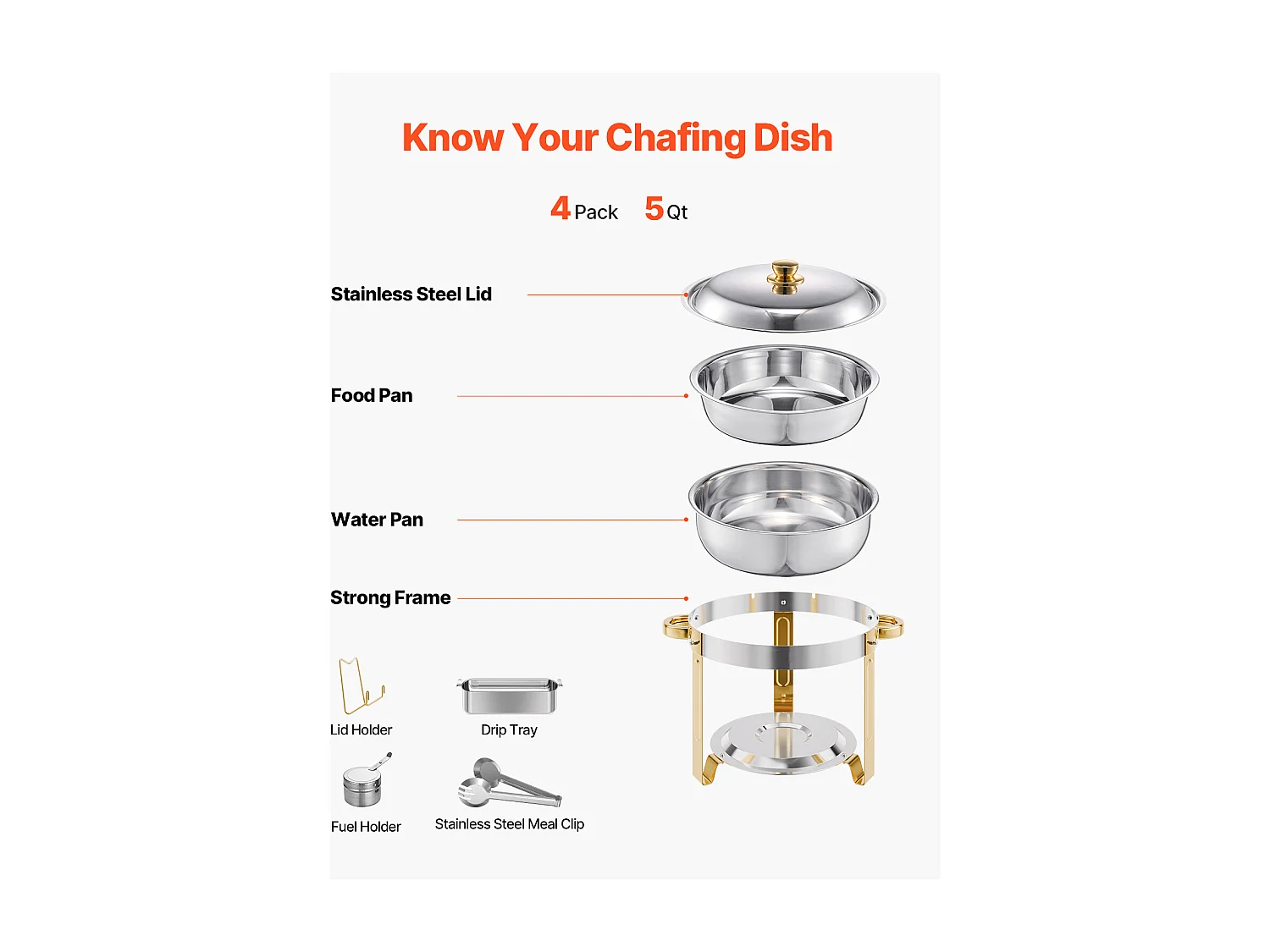 Know Your Chafing Dish

4 Pack 5 Qt

Stainless Steel Lid

Food Pan

Water Pan

Strong Frame

Lid Holder

Drip Tray

Fuel Holder

Stainless Steel Meal Clip