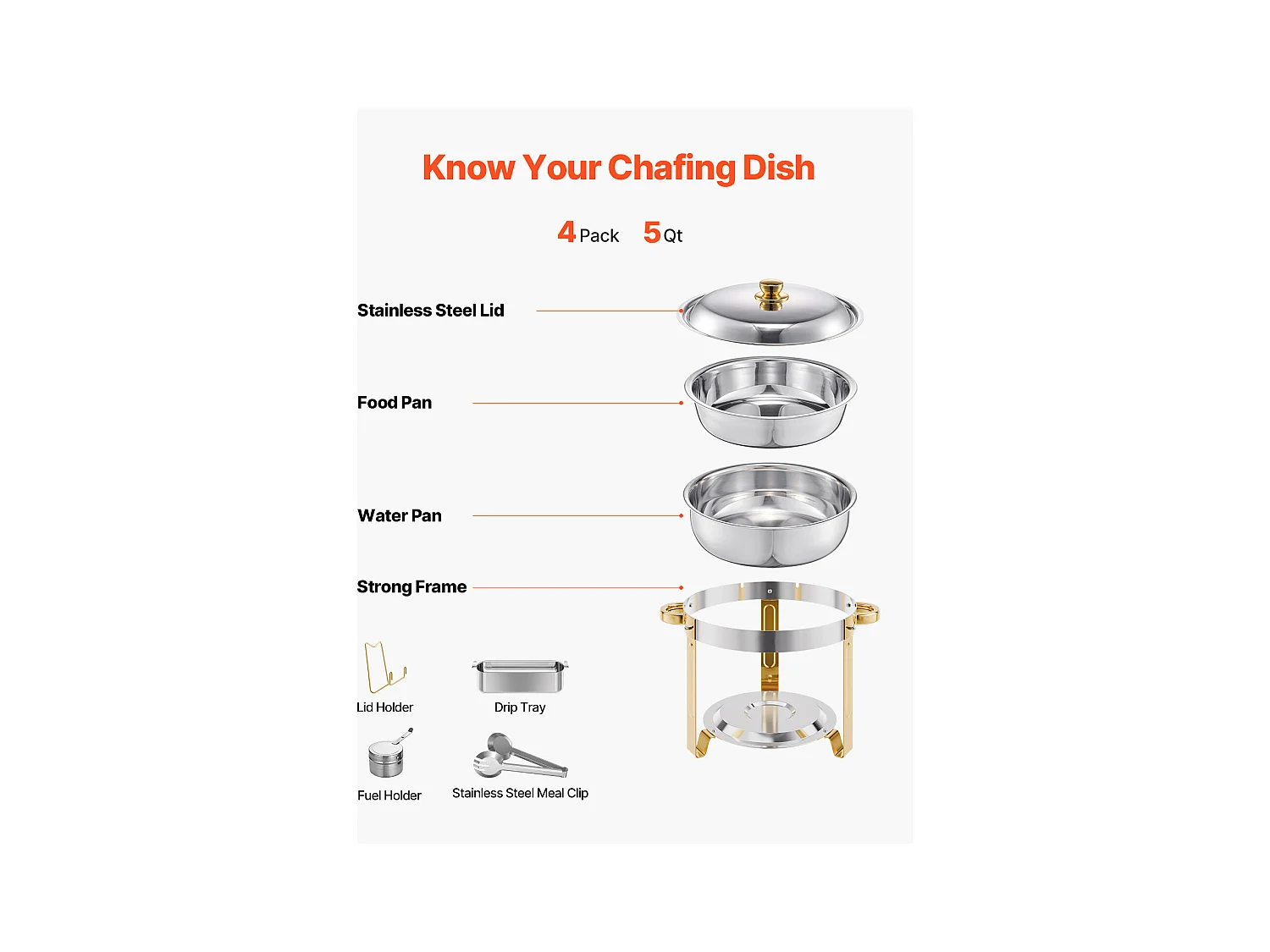 Know Your Chafing Dish

4 Pack 5 Qt

Stainless Steel Lid

Food Pan

Water Pan

Strong Frame

Lid Holder

Drip Tray

Fuel Holder

Stainless Steel Meal Clip