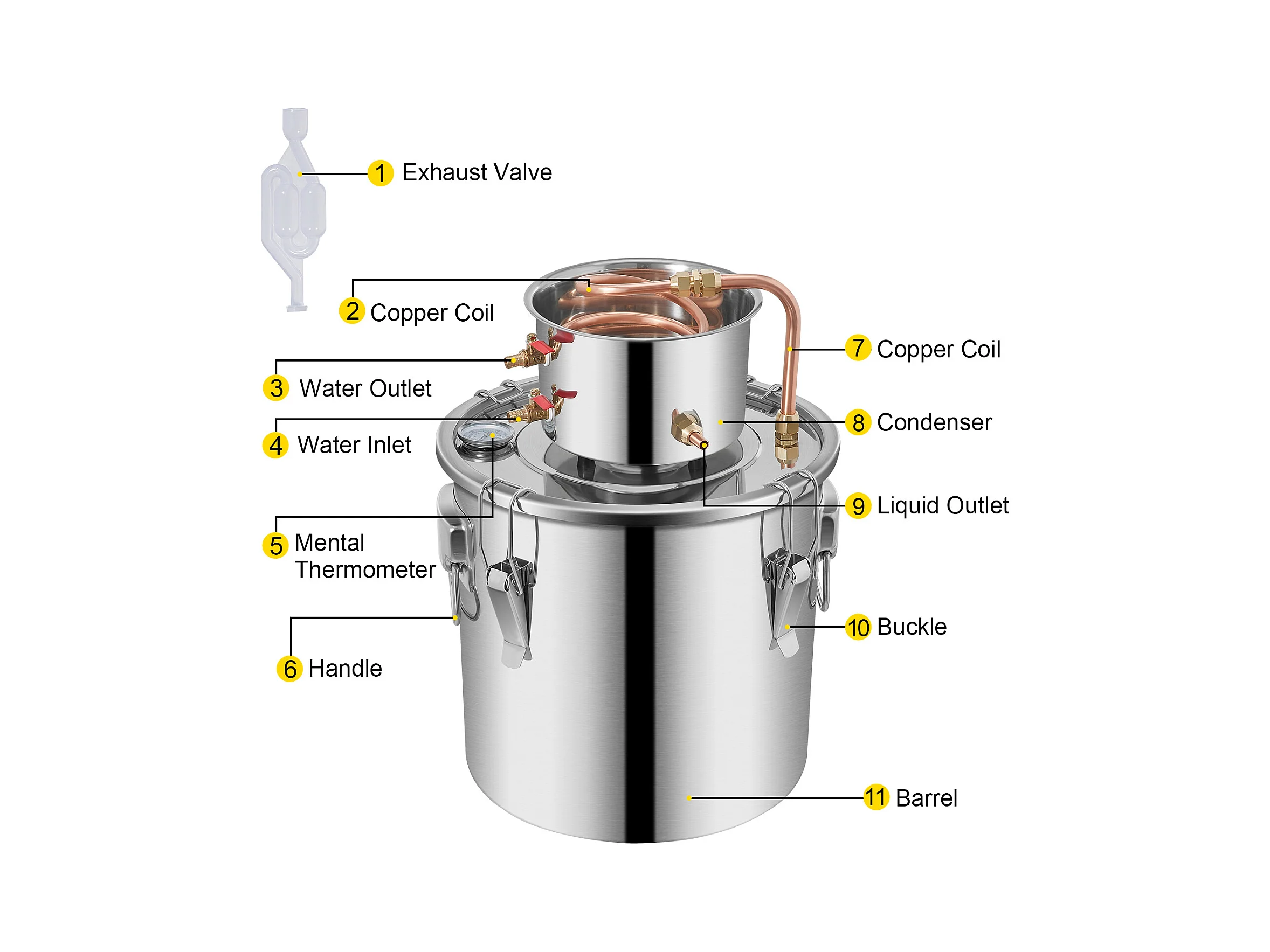 1 Exhaust Valve

2 Copper Coil

3 Water Outlet

4 Water Inlet

5 Mental Thermometer

6 Handle

7 Copper Coil

8 Condenser

9 Liquid Outlet

10 Buckle

11 Barrel