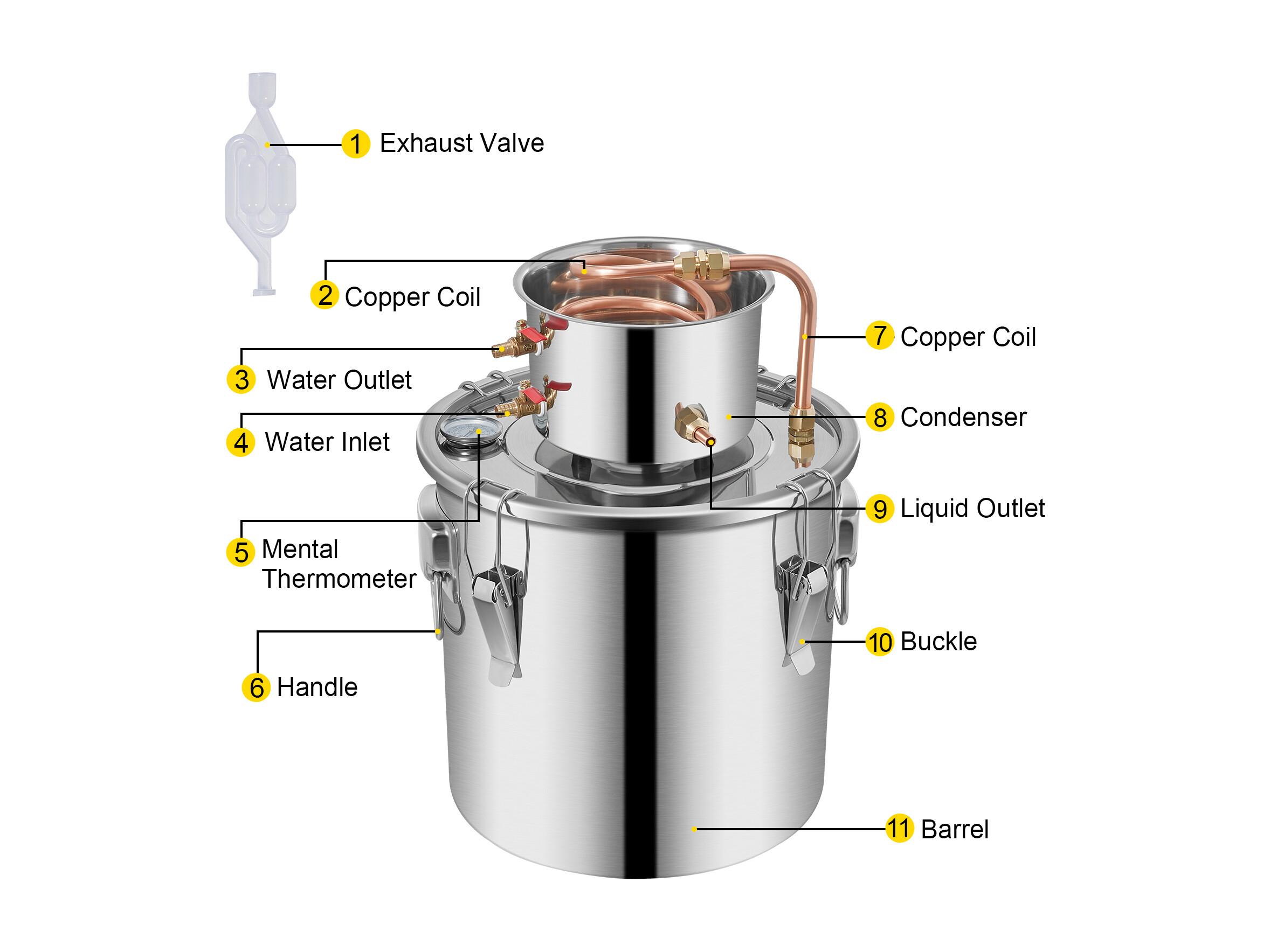 1 Exhaust Valve
2 Copper Coil
3 Water Outlet
4 Water Inlet
5 Mental Thermometer
6 Handle
7 Copper Coil
8 Condenser
9 Liquid Outlet
10 Buckle
11 Barrel