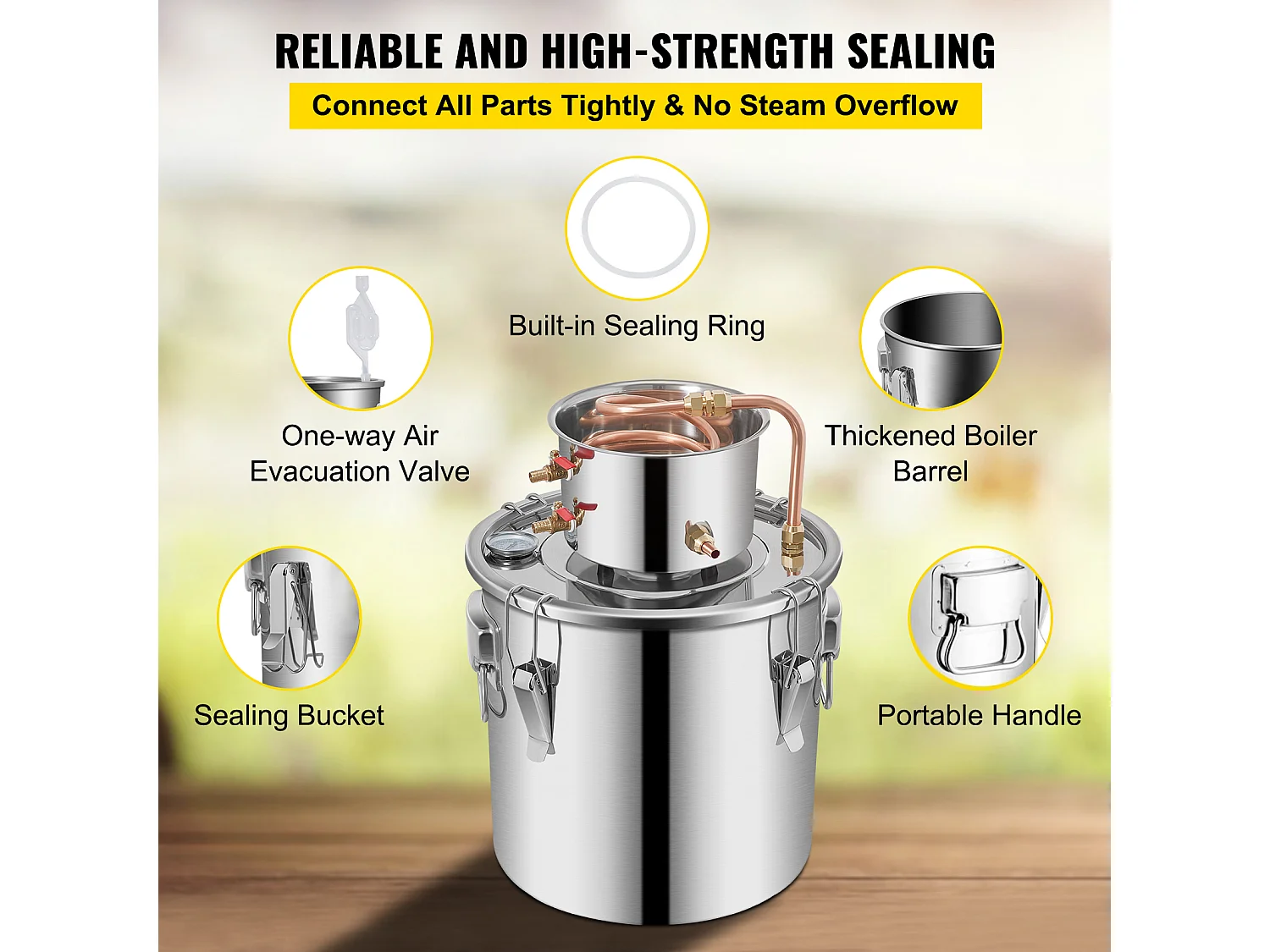 RELIABLE AND HIGH-STRENGTH SEALING

Connect All Parts Tightly & No Steam Overflow

Built-in Sealing Ring

One-way Air Evacuation Valve

Thickened Boiler Barrel

Sealing Bucket

Portable Handle