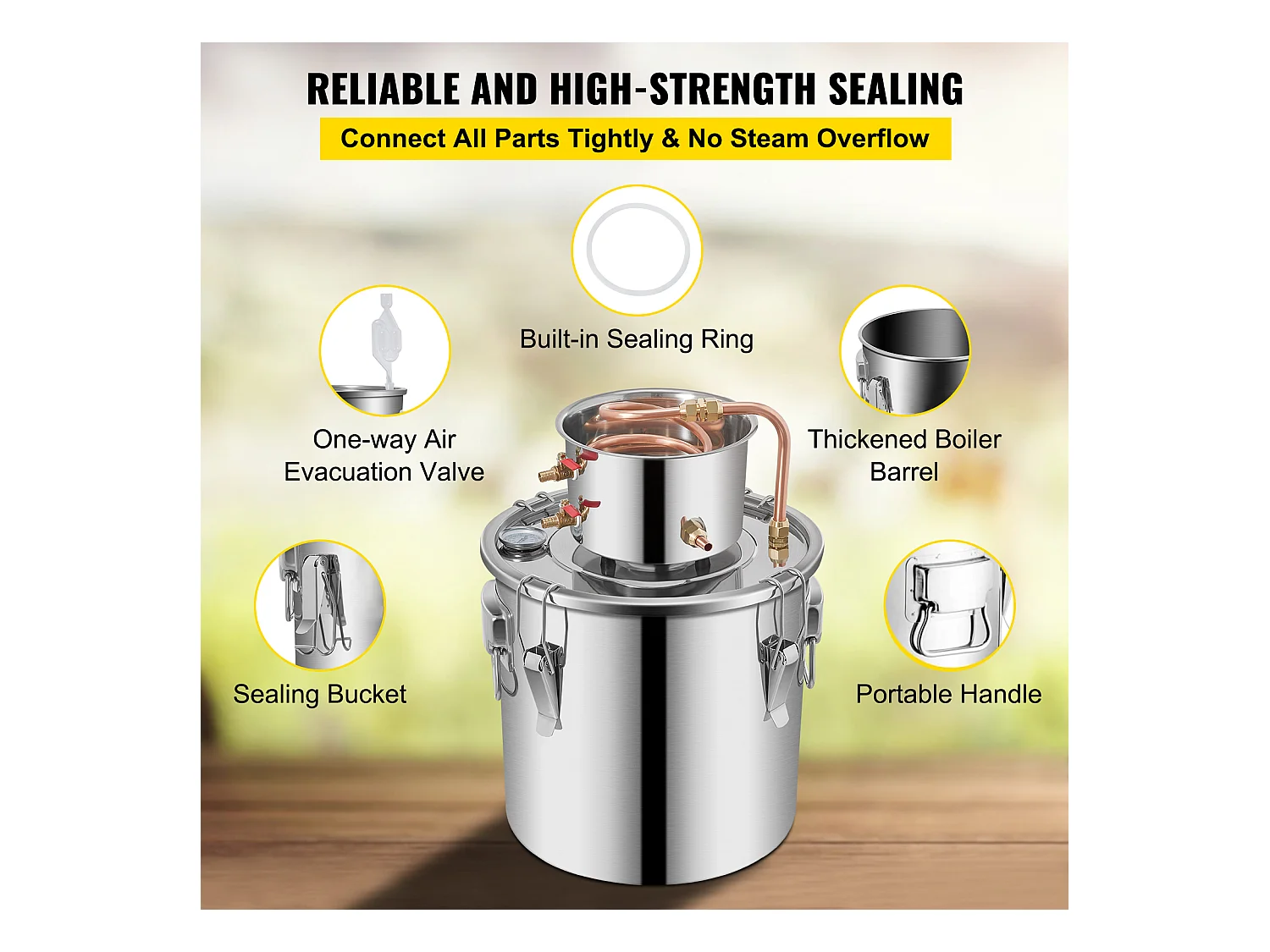 RELIABLE AND HIGH-STRENGTH SEALING

Connect All Parts Tightly & No Steam Overflow

Built-in Sealing Ring

One-way Air Evacuation Valve

Thickened Boiler Barrel

Sealing Bucket

Portable Handle