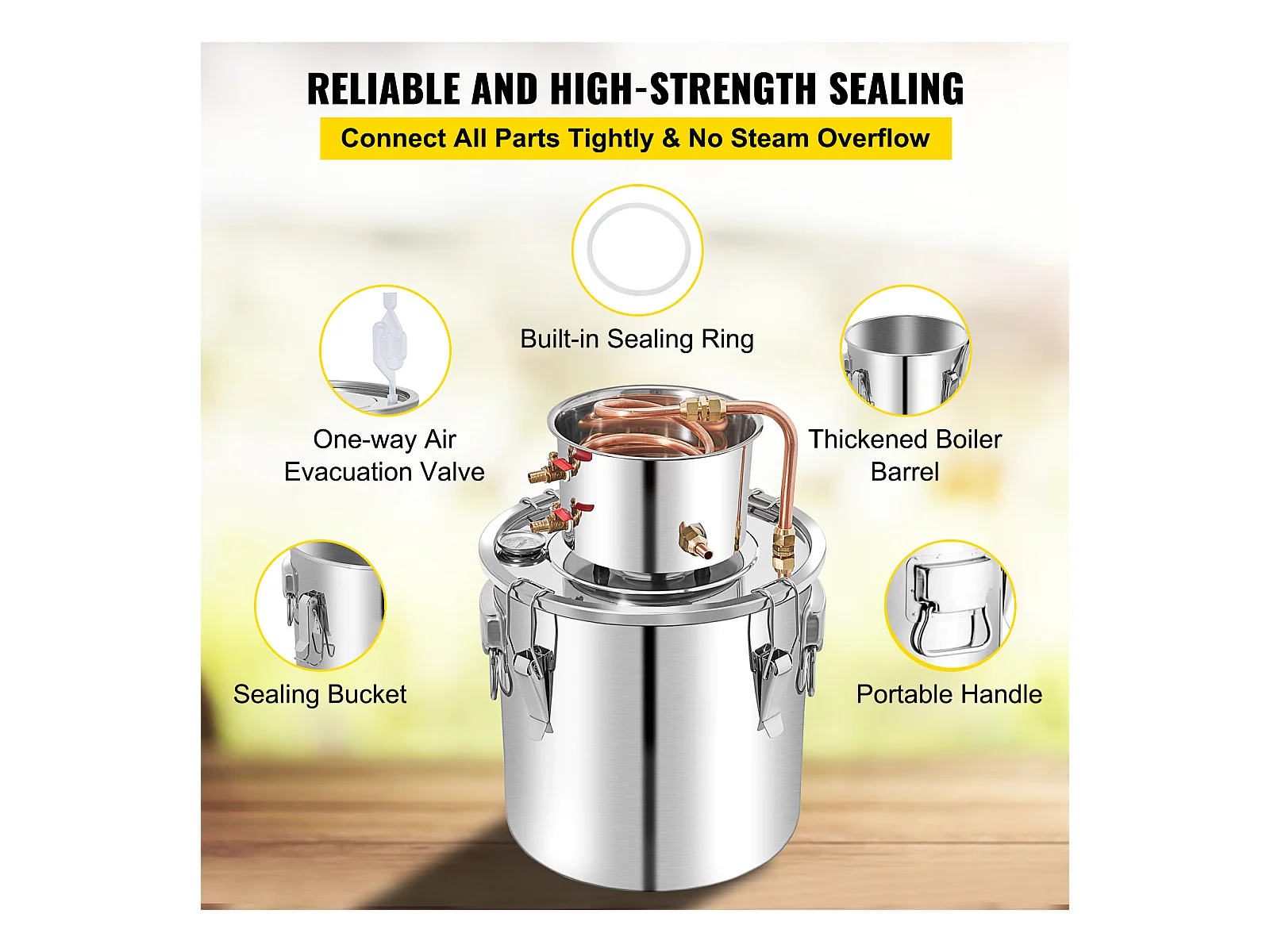 RELIABLE AND HIGH-STRENGTH SEALING

Connect All Parts Tightly & No Steam Overflow

Built-in Sealing Ring

One-way Air Evacuation Valve

Thickened Boiler Barrel

Sealing Bucket

Portable Handle