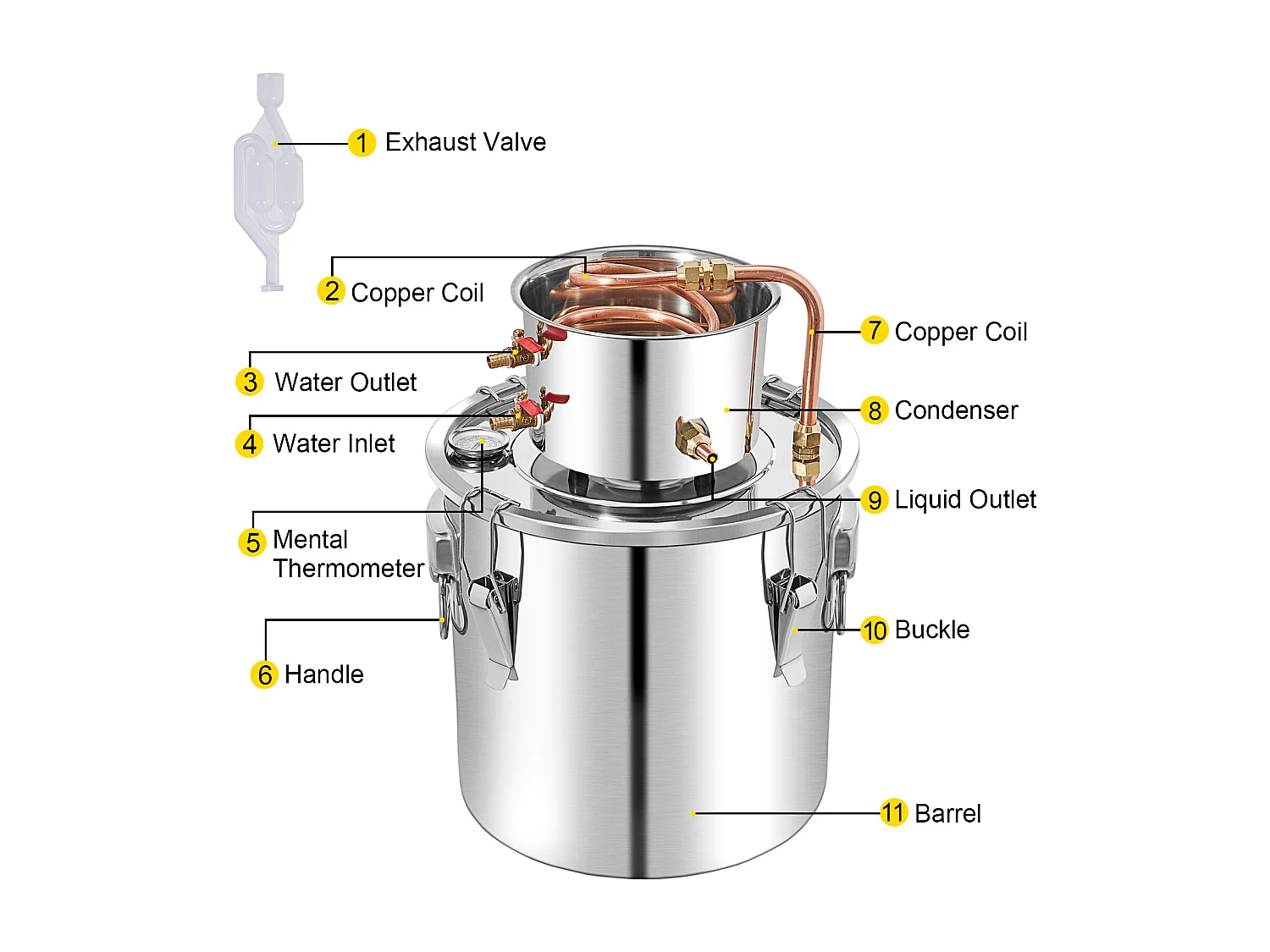 1 Exhaust Valve

2 Copper Coil

3 Water Outlet

4 Water Inlet

5 Mental Thermometer

6 Handle

7 Copper Coil

8 Condenser

9 Liquid Outlet

10 Buckle

11 Barrel