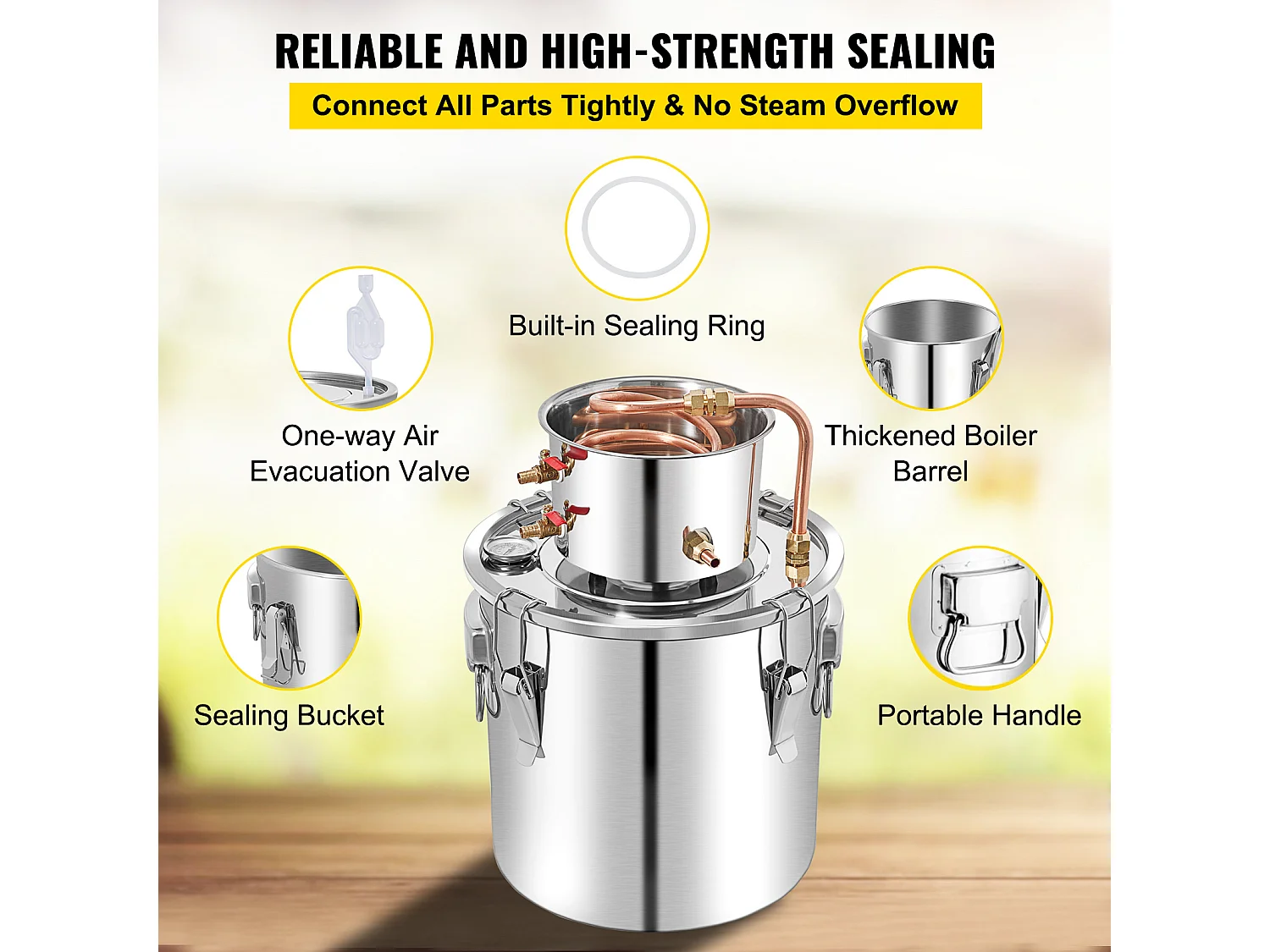 RELIABLE AND HIGH-STRENGTH SEALING

Connect All Parts Tightly & No Steam Overflow

Built-in Sealing Ring

One-way Air Evacuation Valve

Thickened Boiler Barrel

Sealing Bucket

Portable Handle