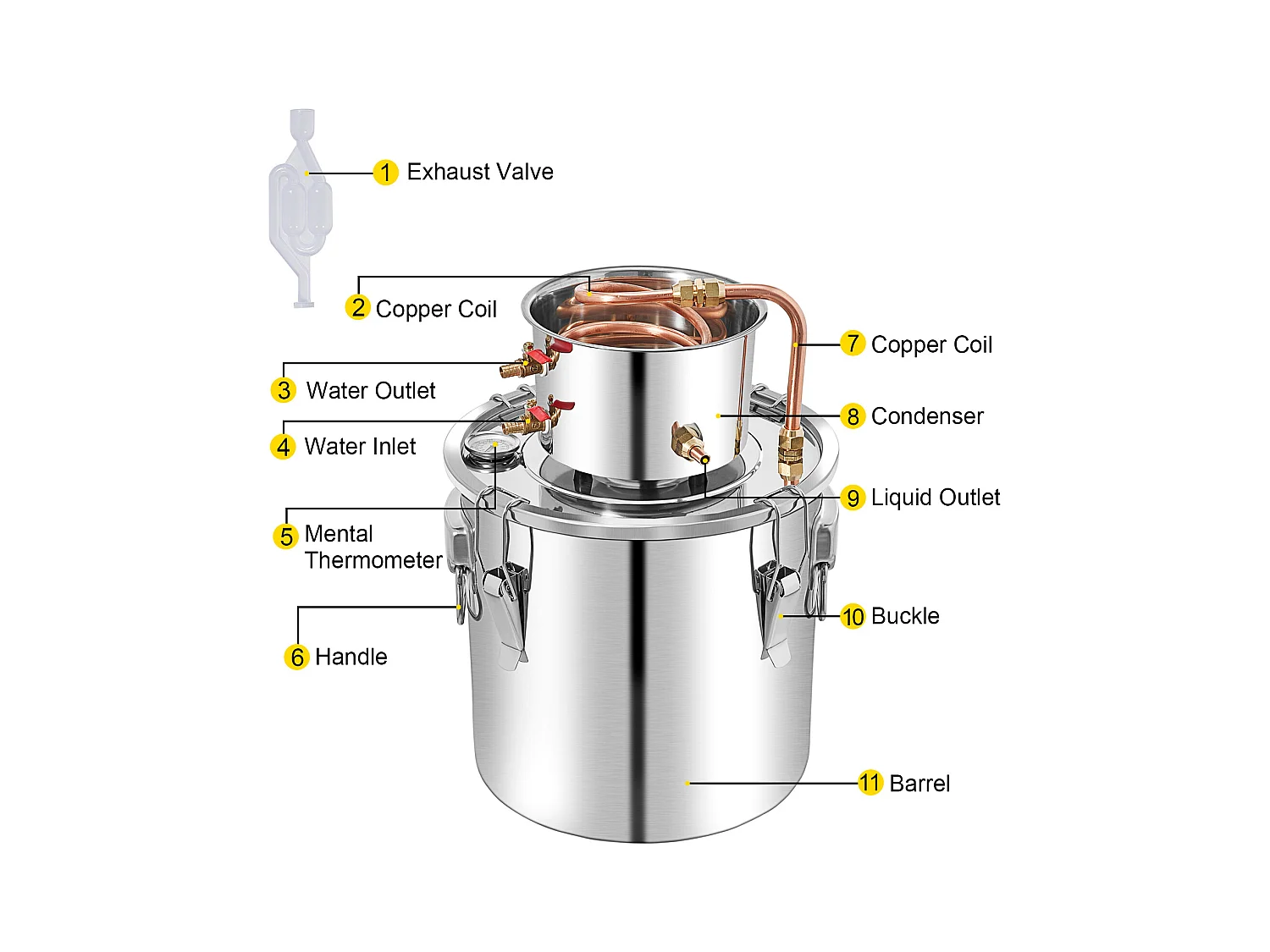 1 Exhaust Valve

2 Copper Coil

3 Water Outlet

4 Water Inlet

5 Mental Thermometer

6 Handle

7 Copper Coil

8 Condenser

9 Liquid Outlet

10 Buckle

11 Barrel