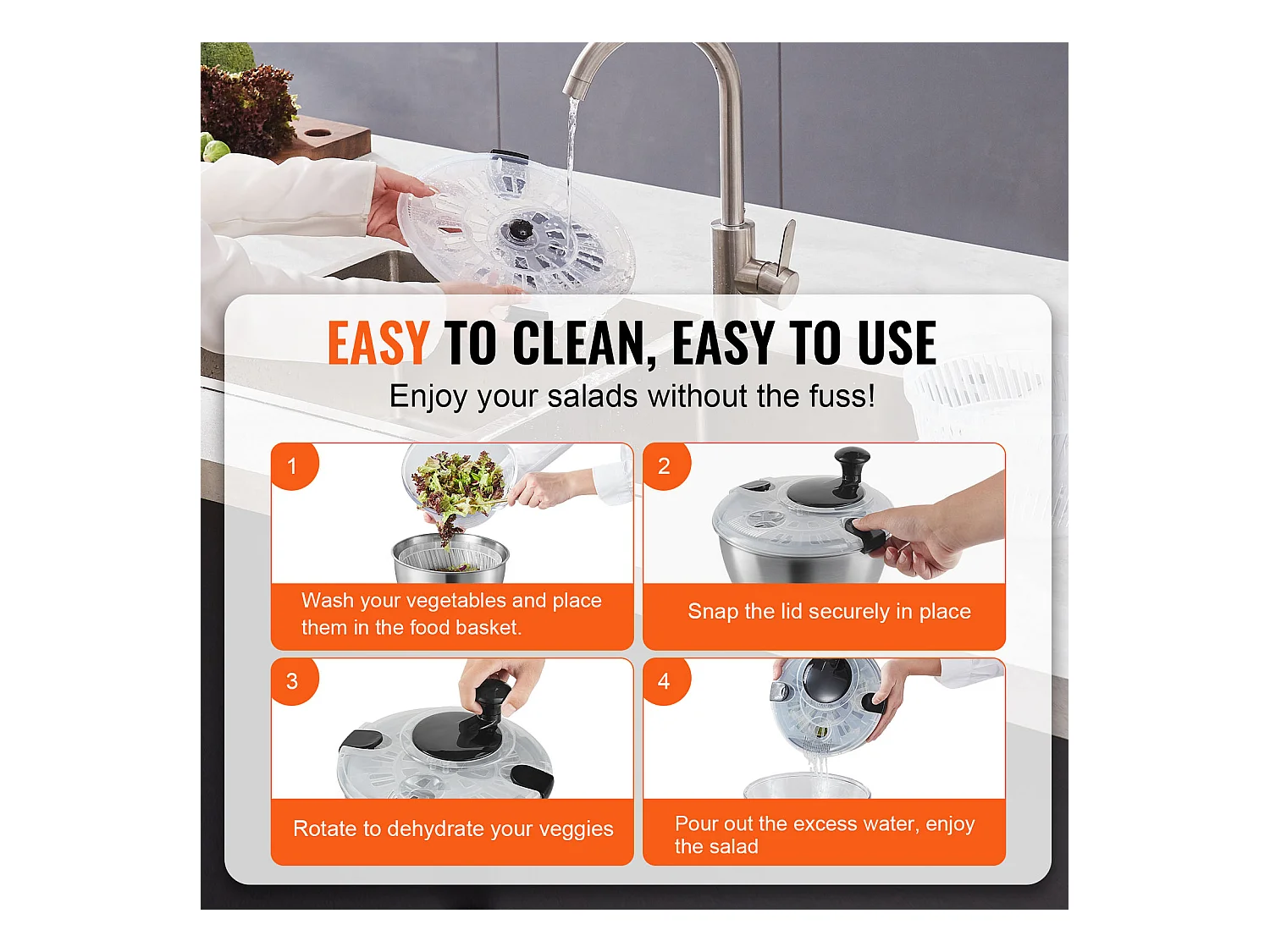 EASY TO CLEAN, EASY TO USE

Enjoy your salads without the fuss!

1

Wash your vegetables and place them in the food basket.

2

Snap the lid securely in place

3

Rotate to dehydrate your veggies

4

Pour out the excess water, enjoy the salad