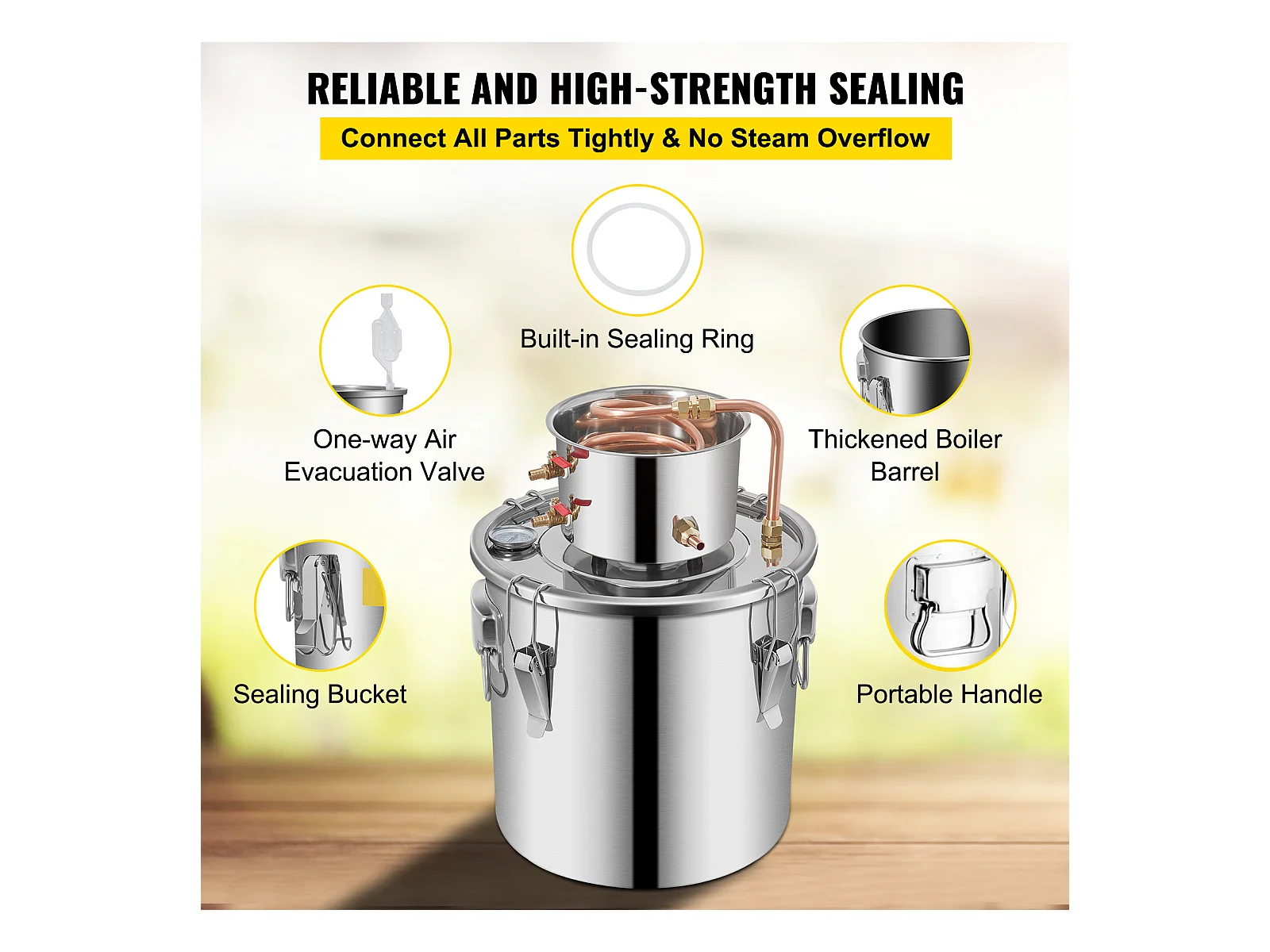 RELIABLE AND HIGH-STRENGTH SEALING

Connect All Parts Tightly & No Steam Overflow

Built-in Sealing Ring

One-way Air Evacuation Valve

Thickened Boiler Barrel

Sealing Bucket

Portable Handle