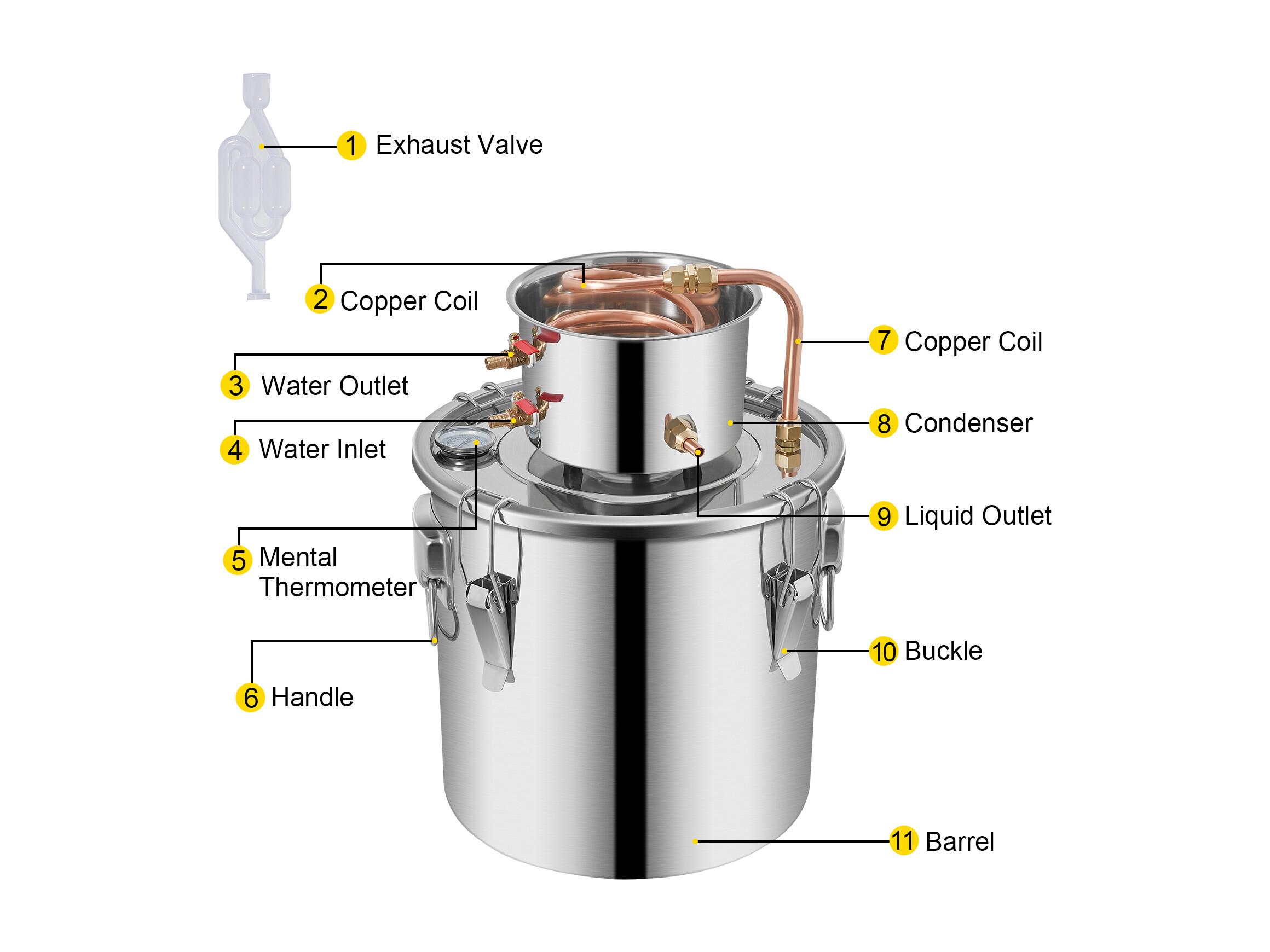 1 Exhaust Valve

2 Copper Coil

3 Water Outlet

4 Water Inlet

5 Mental Thermometer

6 Handle

7 Copper Coil

8 Condenser

9 Liquid Outlet

10 Buckle

11 Barrel