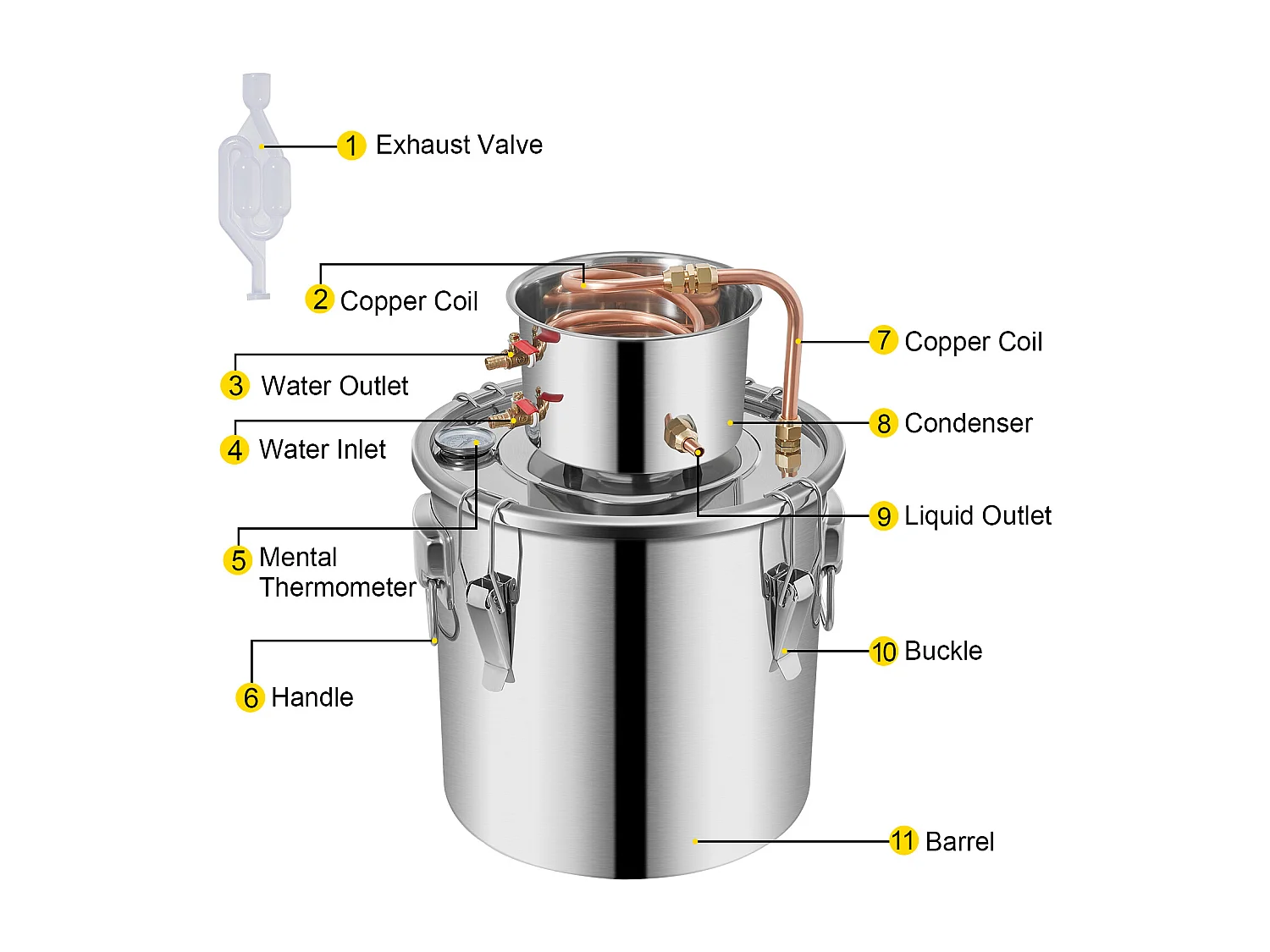 1 Exhaust Valve

2 Copper Coil

3 Water Outlet

4 Water Inlet

5 Mental Thermometer

6 Handle

7 Copper Coil

8 Condenser

9 Liquid Outlet

10 Buckle

11 Barrel