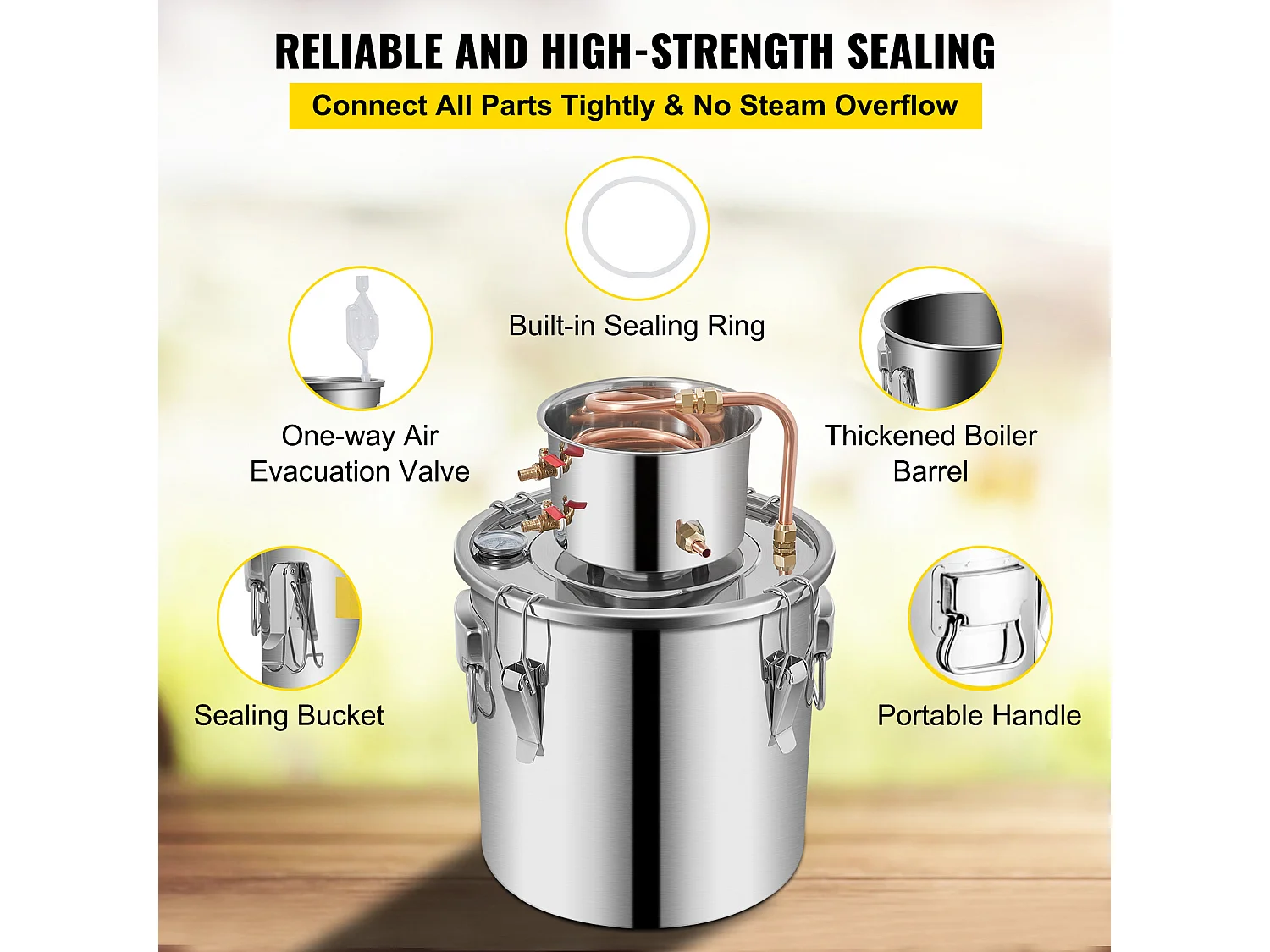 RELIABLE AND HIGH-STRENGTH SEALING

Connect All Parts Tightly & No Steam Overflow

Built-in Sealing Ring

One-way Air Evacuation Valve

Thickened Boiler Barrel

Sealing Bucket

Portable Handle