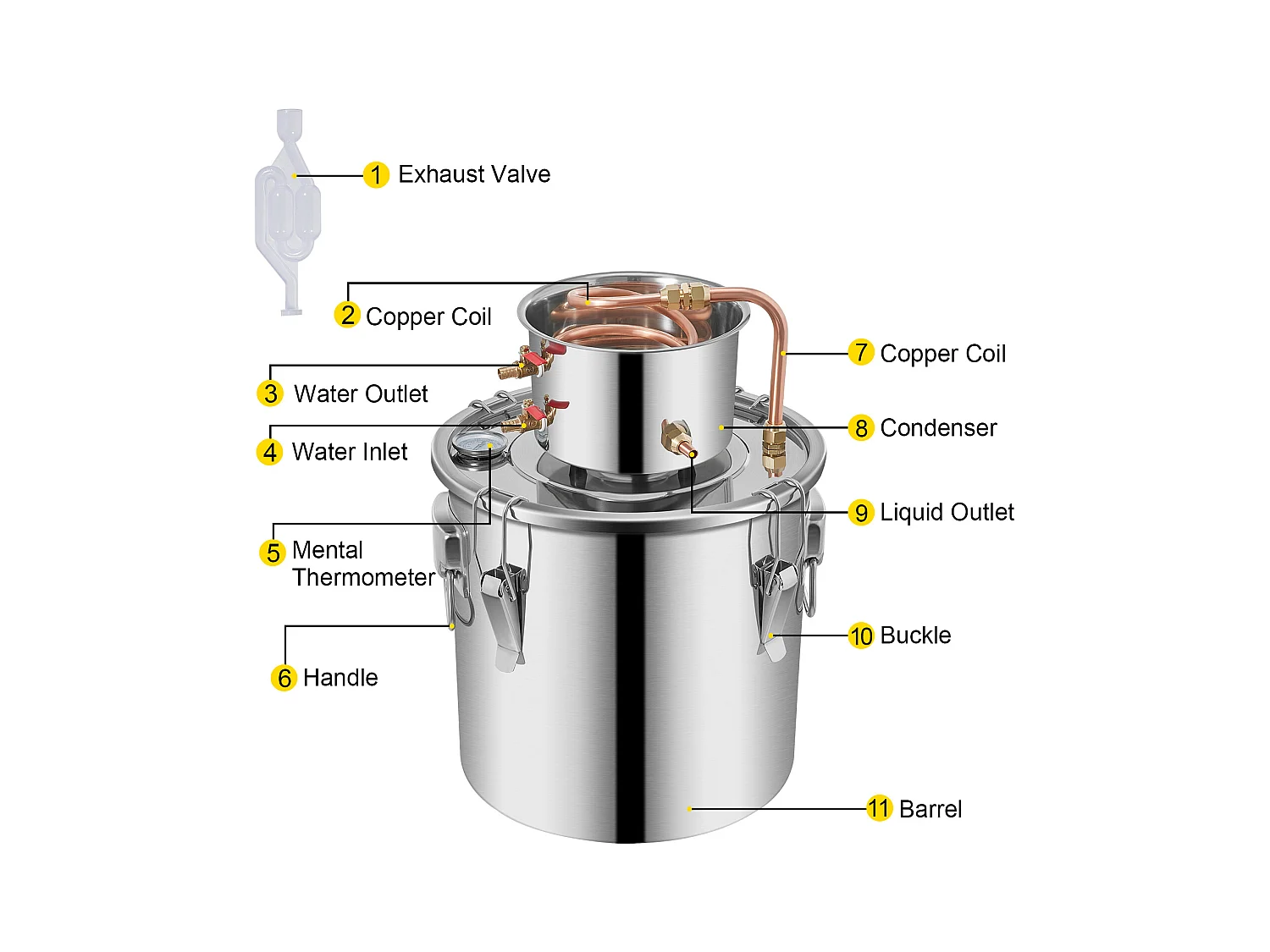 1 Exhaust Valve

2 Copper Coil

3 Water Outlet

4 Water Inlet

5 Mental Thermometer

6 Handle

7 Copper Coil

8 Condenser

9 Liquid Outlet

10 Buckle

11 Barrel