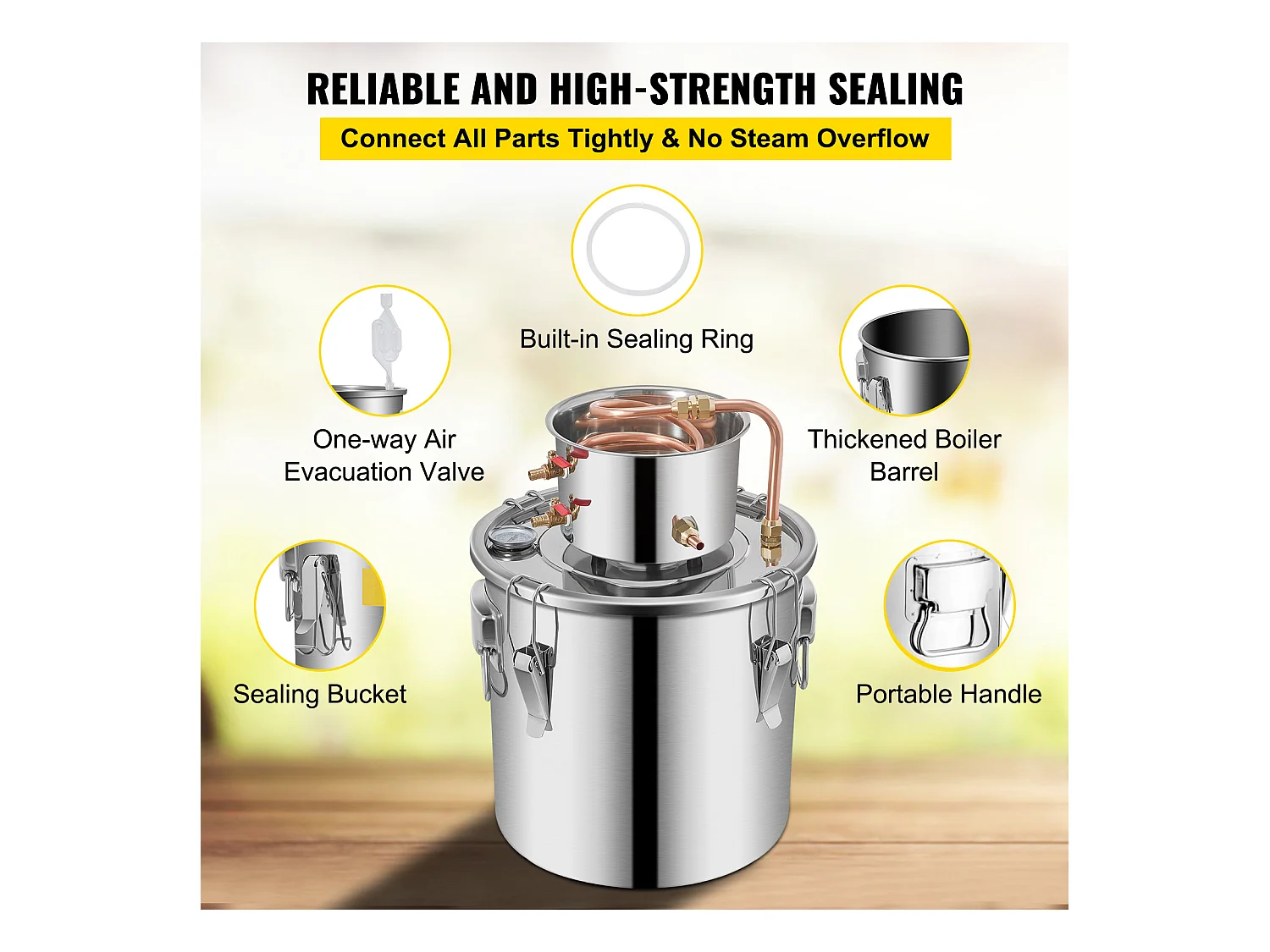 RELIABLE AND HIGH-STRENGTH SEALING

Connect All Parts Tightly & No Steam Overflow

Built-in Sealing Ring

One-way Air Evacuation Valve

Thickened Boiler Barrel

Sealing Bucket

Portable Handle