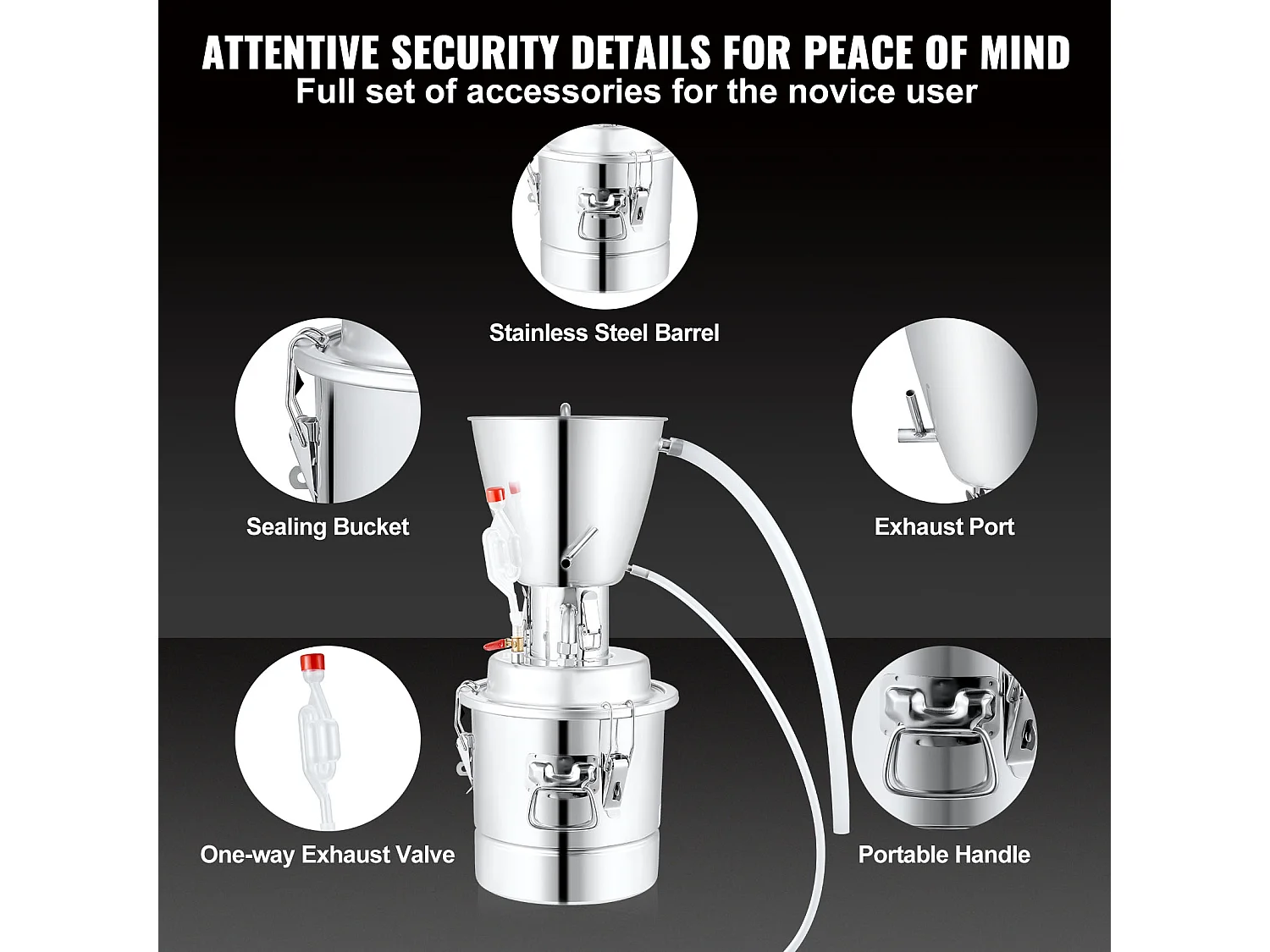 ATTENTIVE SECURITY DETAILS FOR PEACE OF MIND
Full set of accessories for the novice user

Stainless Steel Barrel

Sealing Bucket

Exhaust Port

One-way Exhaust Valve

Portable Handle