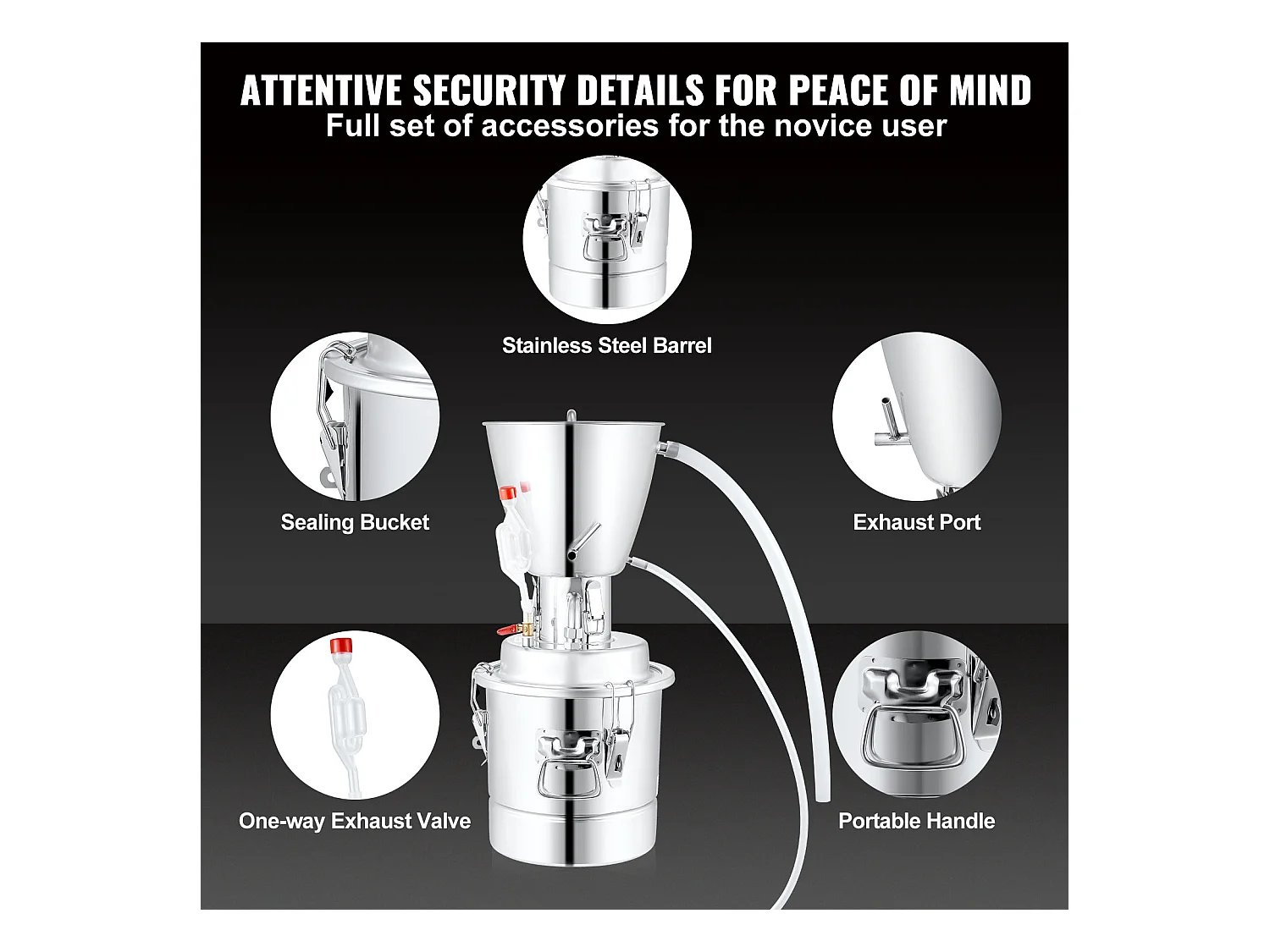 ATTENTIVE SECURITY DETAILS FOR PEACE OF MIND
Full set of accessories for the novice user

Stainless Steel Barrel

Sealing Bucket

Exhaust Port

One-way Exhaust Valve

Portable Handle