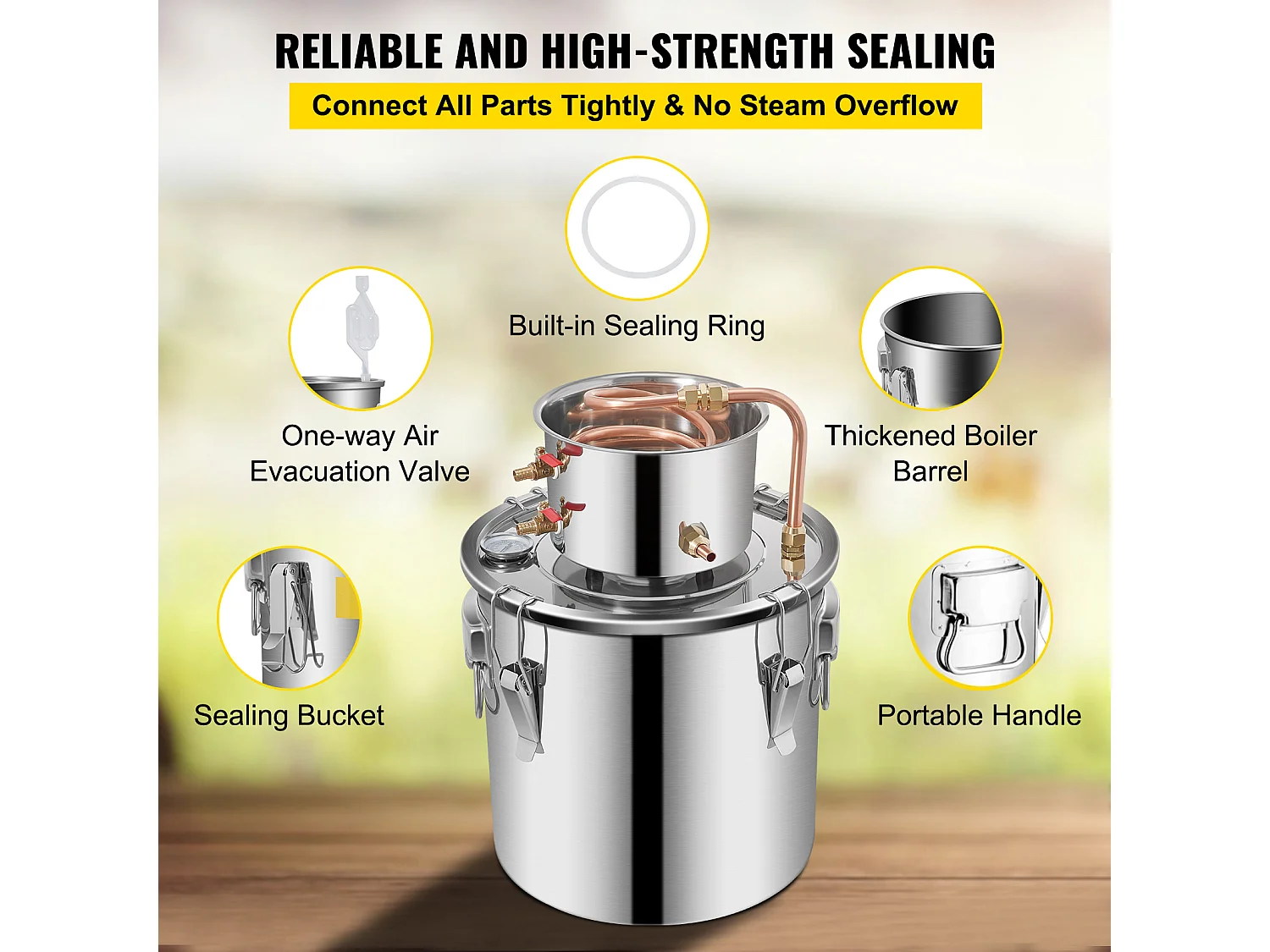 RELIABLE AND HIGH-STRENGTH SEALING

Connect All Parts Tightly & No Steam Overflow

Built-in Sealing Ring

One-way Air Evacuation Valve

Thickened Boiler Barrel

Sealing Bucket

Portable Handle