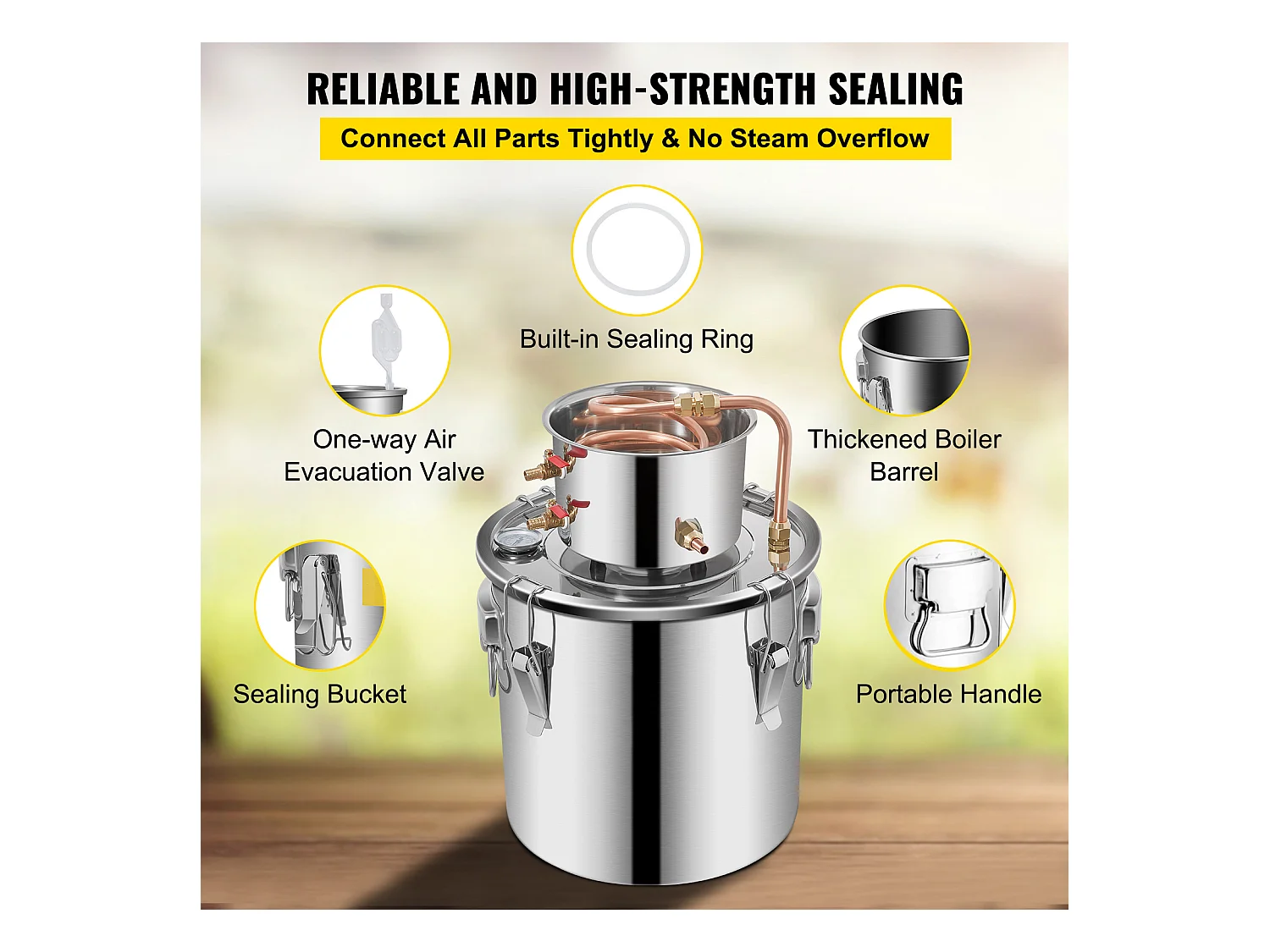 RELIABLE AND HIGH-STRENGTH SEALING

Connect All Parts Tightly & No Steam Overflow

Built-in Sealing Ring

One-way Air Evacuation Valve

Thickened Boiler Barrel

Sealing Bucket

Portable Handle