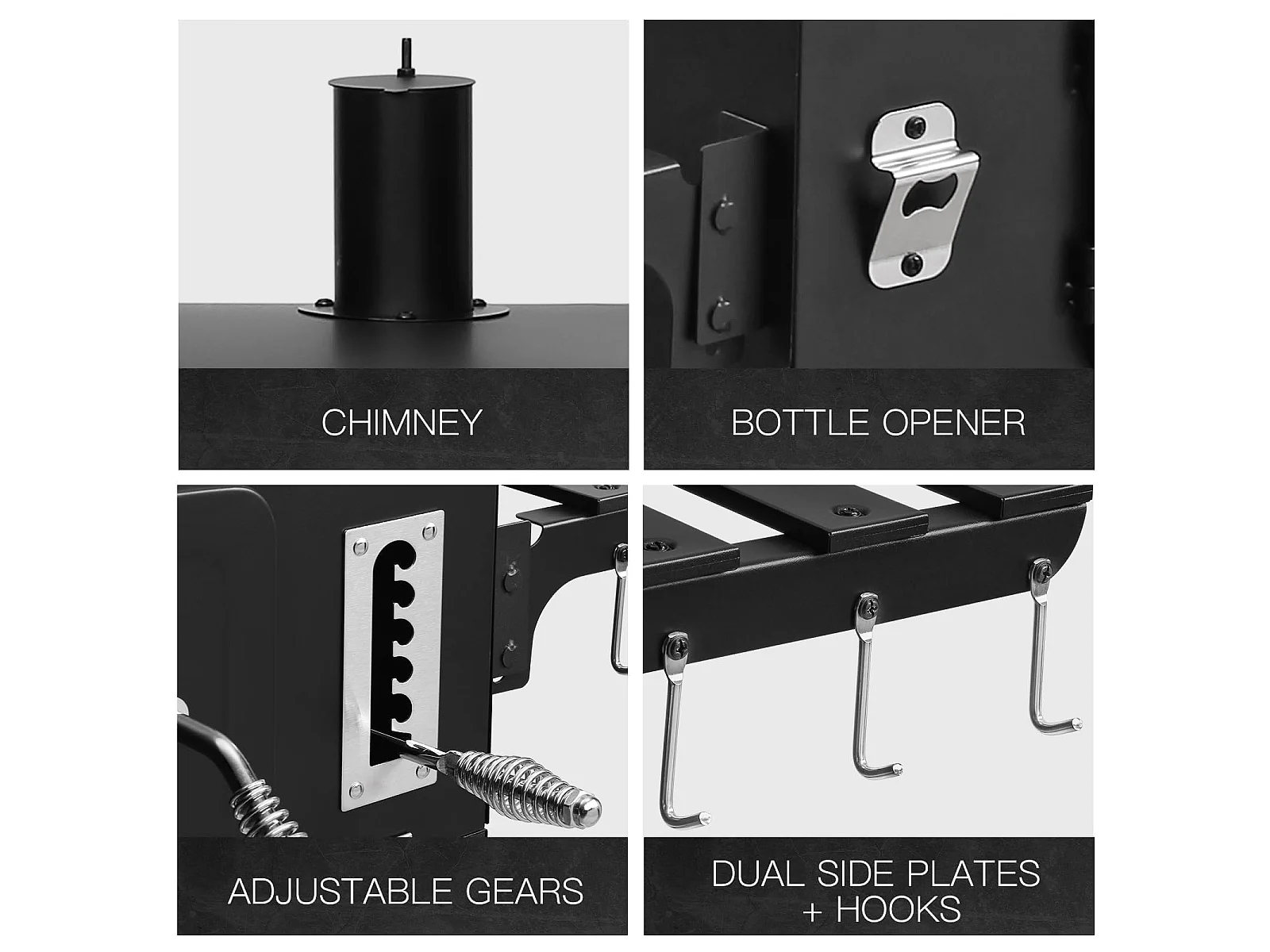 CHIMNEY

BOTTLE OPENER

ADJUSTABLE GEARS

DUAL SIDE PLATES + HOOKS