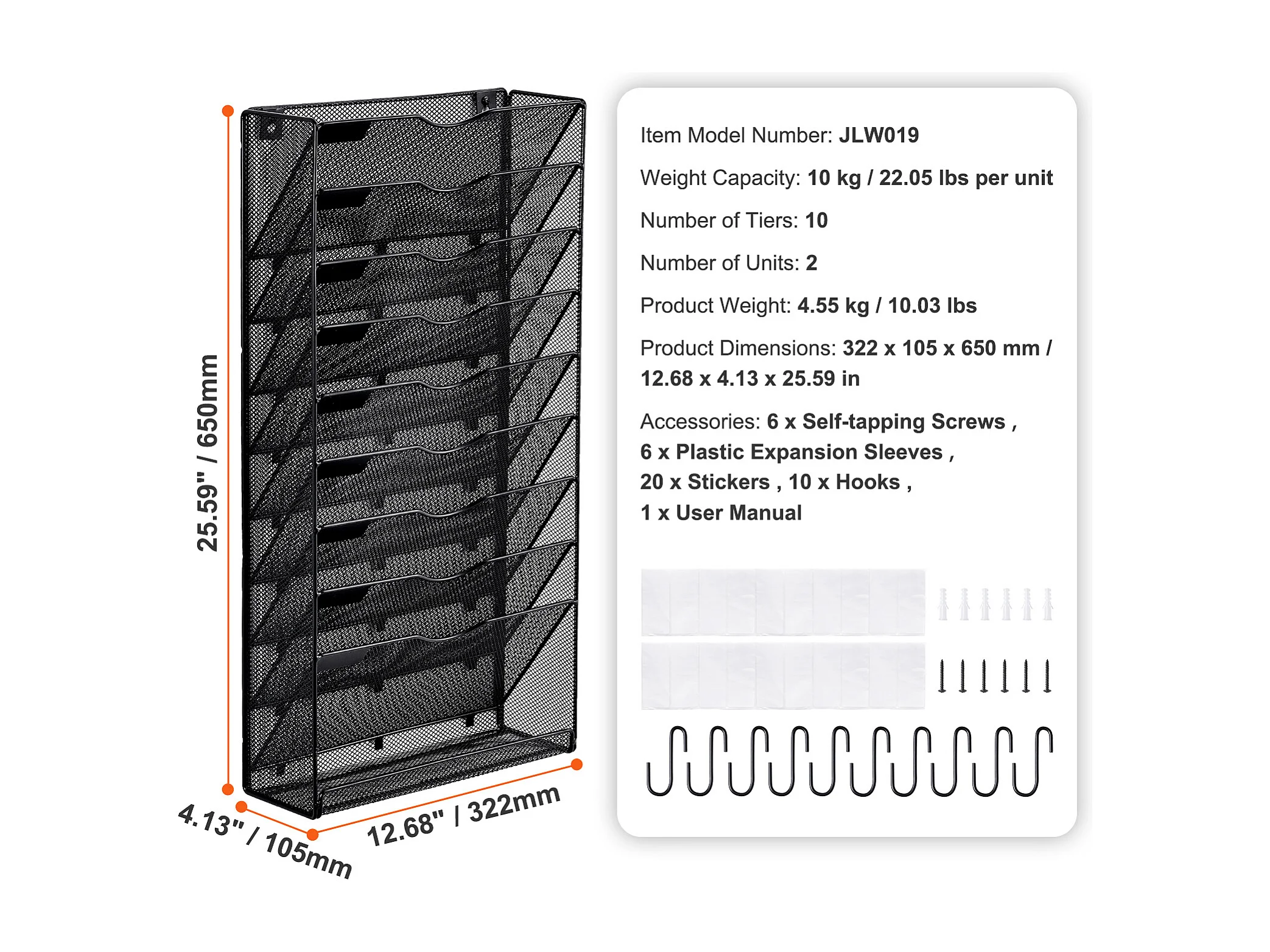 25.59" / 650mm

4.13" / 105mm

12.68" / 322mm

Item Model Number: JLW019

Weight Capacity: 10 kg / 22.05 lbs per unit

Number of Tiers: 10

Number of Units: 2

Product Weight: 4.55 kg / 10.03 lbs

Product Dimensions: 322 x 105 x 650 mm / 12.68 x 4.13 x 25.59 in

Accessories: 6 x Self-tapping Screws , 6 x Plastic Expansion Sleeves , 20 x Stickers , 10 x Hooks , 1 x User Manual