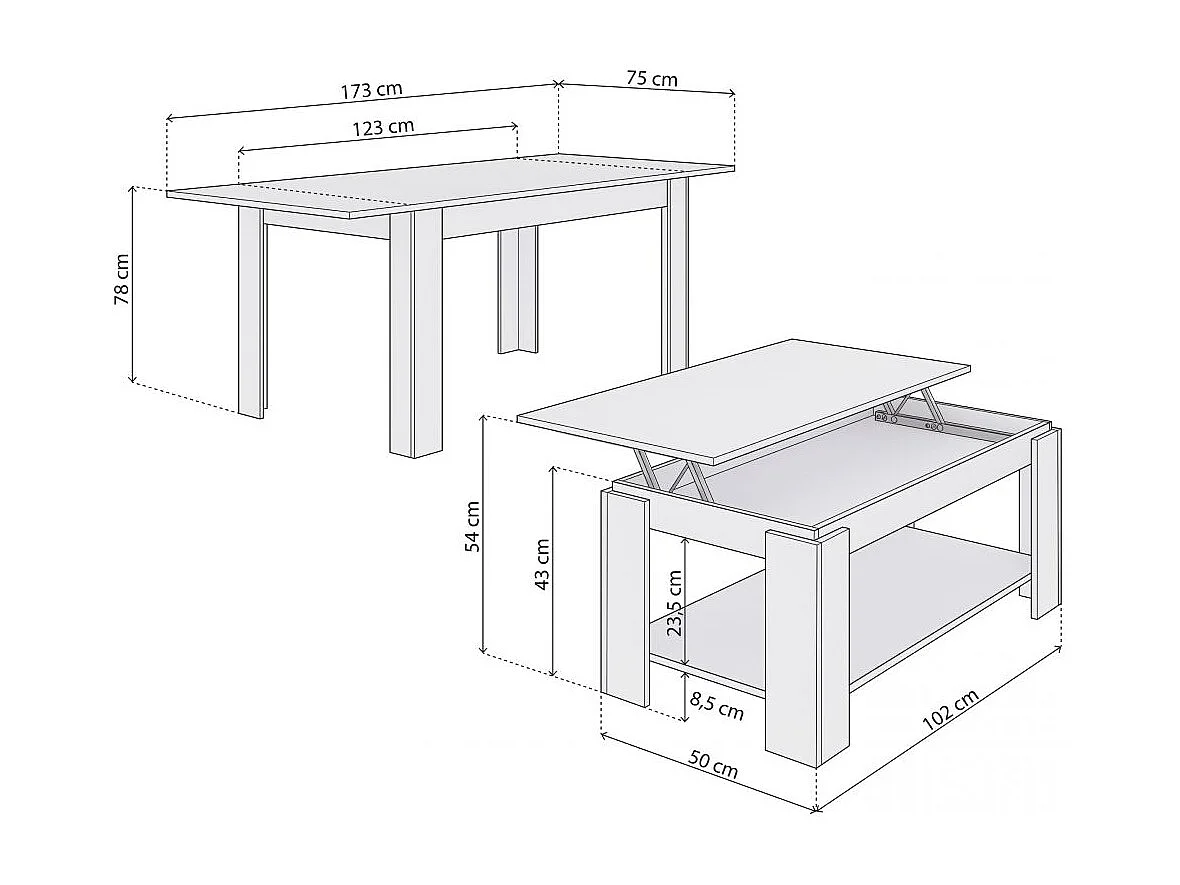 173 cm
75 cm
123 cm
78 cm
54 cm
43 cm
23,5 cm
8,5 cm
50 cm
102 cm