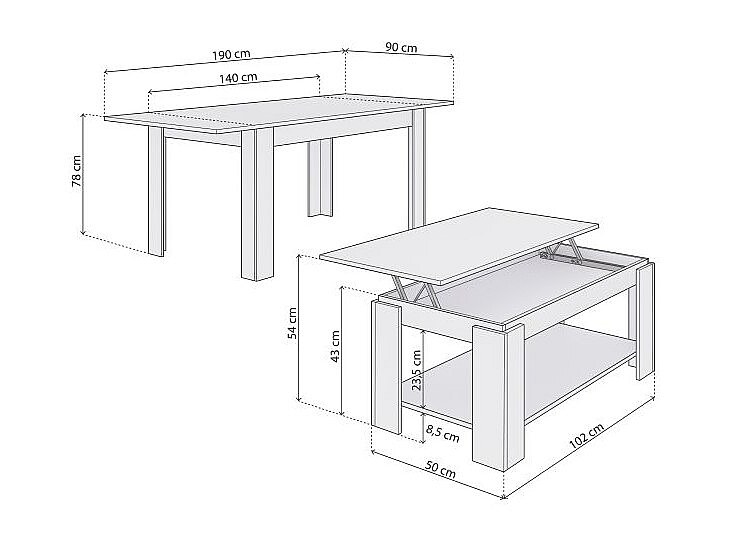 190 cm
90 cm
140 cm
78 cm
54 cm
43 cm
23,5 cm
8,5 cm
50 cm
102 cm