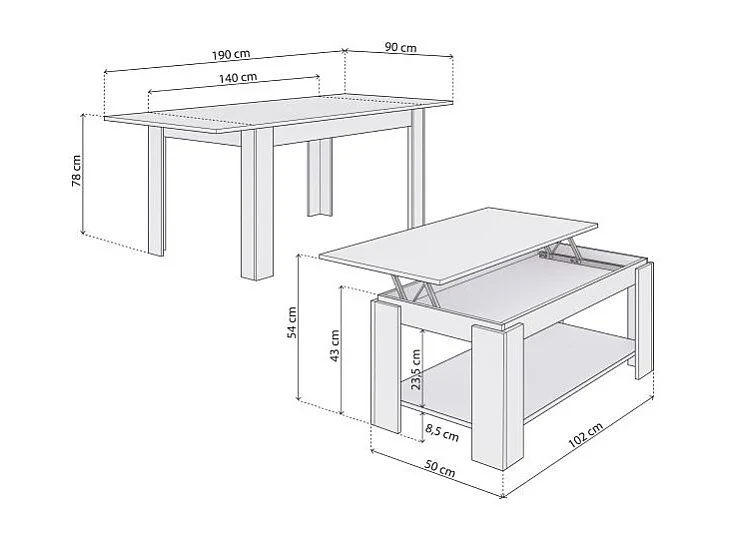 190 cm
90 cm
140 cm
78 cm
54 cm
43 cm
23,5 cm
8,5 cm
50 cm
102 cm