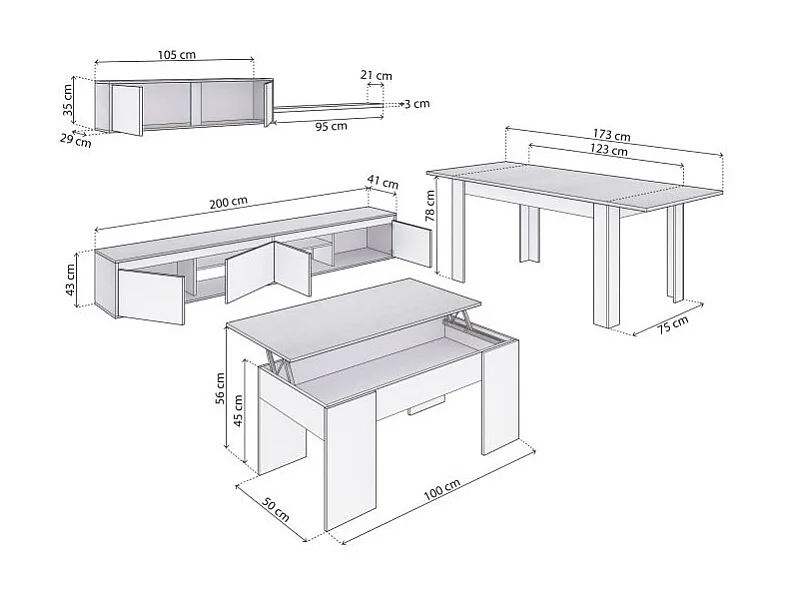 105 cm
35 cm
29 cm
21 cm
3 cm
95 cm
173 cm
123 cm
78 cm
75 cm
200 cm
41 cm
43 cm
56 cm
45 cm
50 cm
100 cm