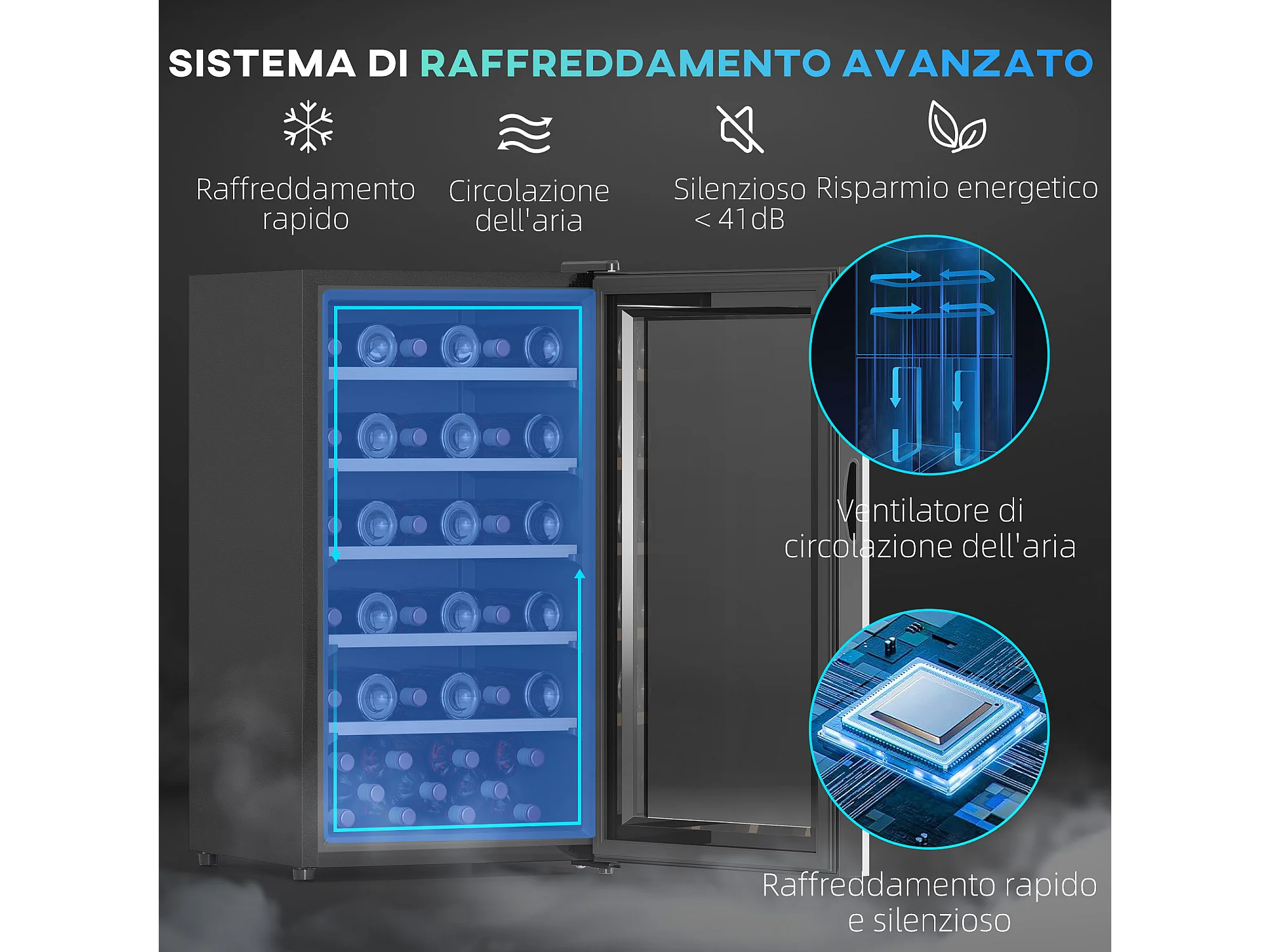 SISTEMA DI RAFFREDDAMENTO AVANZATO

Raffreddamento rapido

Circolazione dell'aria

Silenzioso < 41dB

Risparmio energetico

Ventilatore di circolazione dell'aria

Raffreddamento rapido e silenzioso