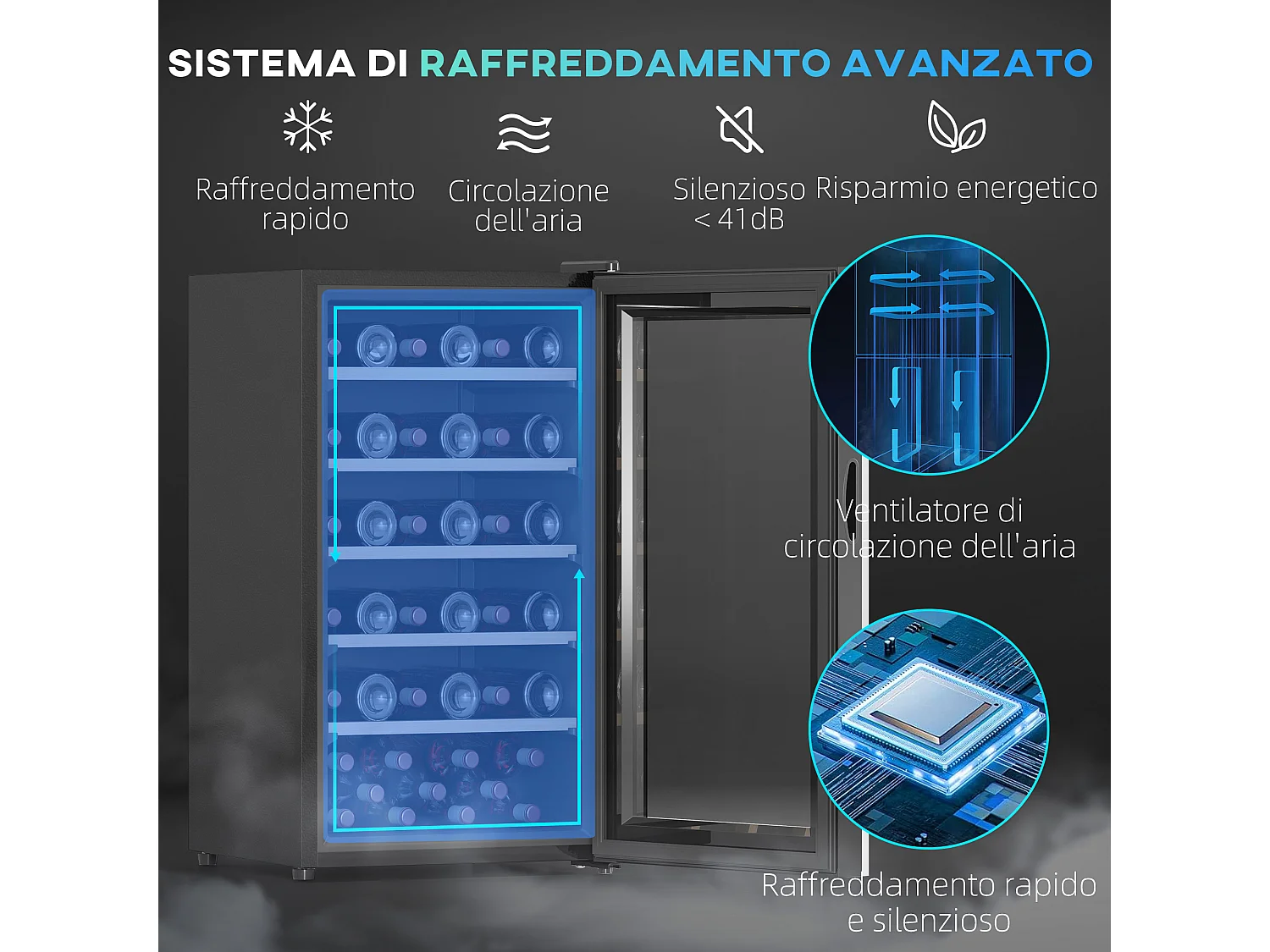 SISTEMA DI RAFFREDDAMENTO AVANZATO

Raffreddamento rapido

Circolazione dell'aria

Silenzioso < 41dB

Risparmio energetico

Ventilatore di circolazione dell'aria

Raffreddamento rapido e silenzioso