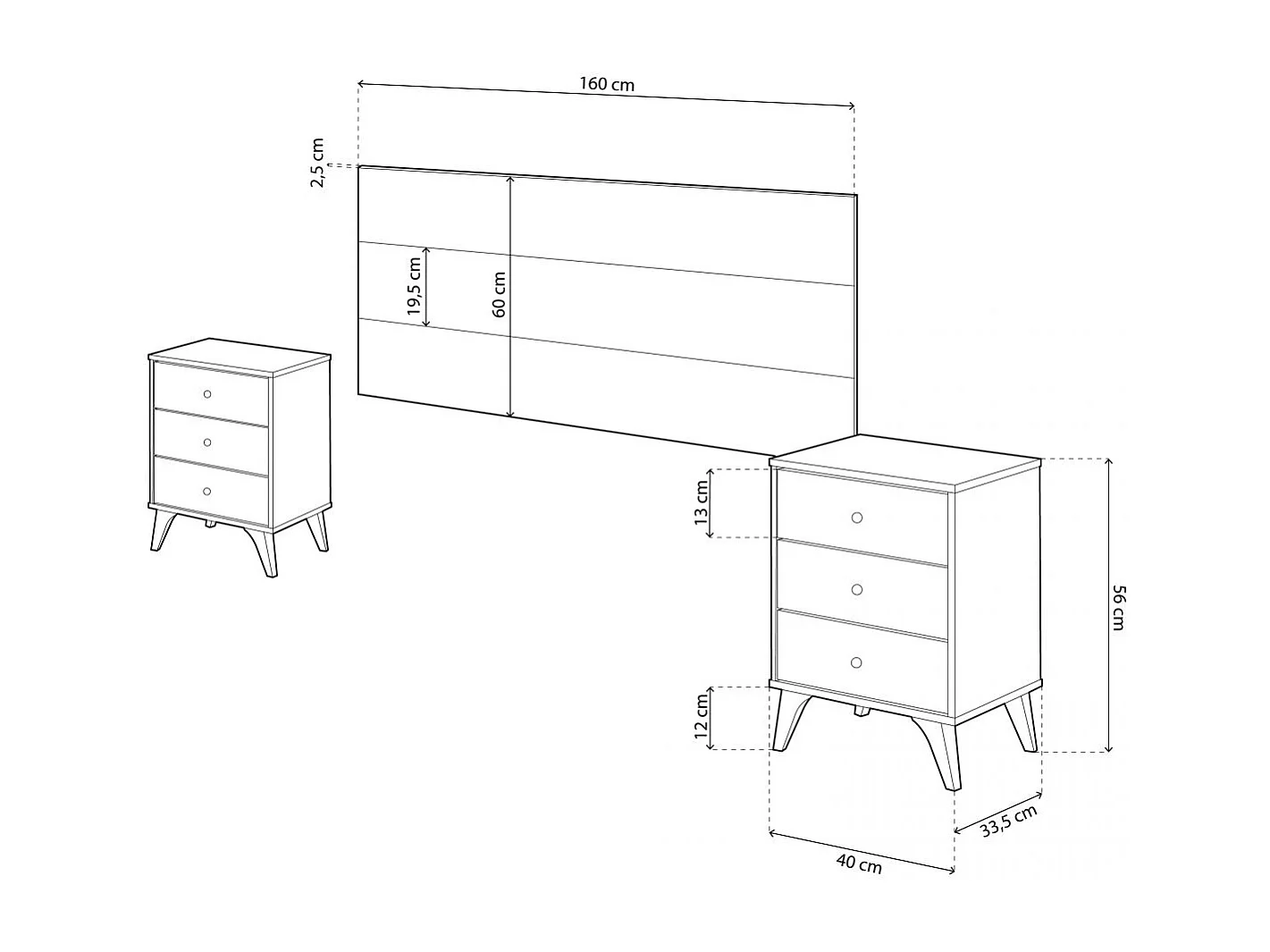 160 cm
2,5 cm
19,5 cm
60 cm
13 cm
56 cm
12 cm
33,5 cm
40 cm