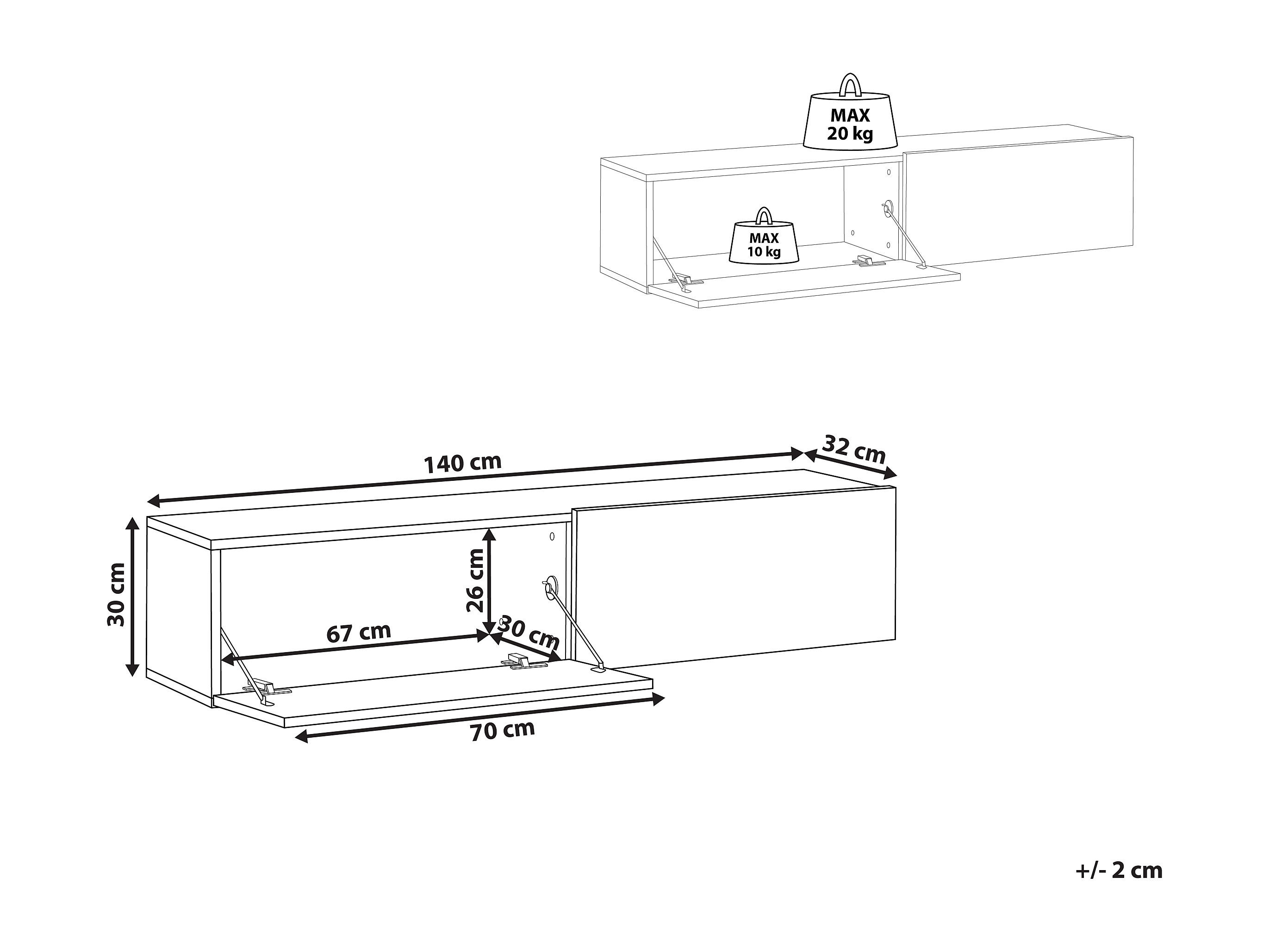 MAX
20 kg

MAX
10 kg

140 cm

32 cm

30 cm

26 cm

67 cm

30 cm

70 cm

+/- 2 cm