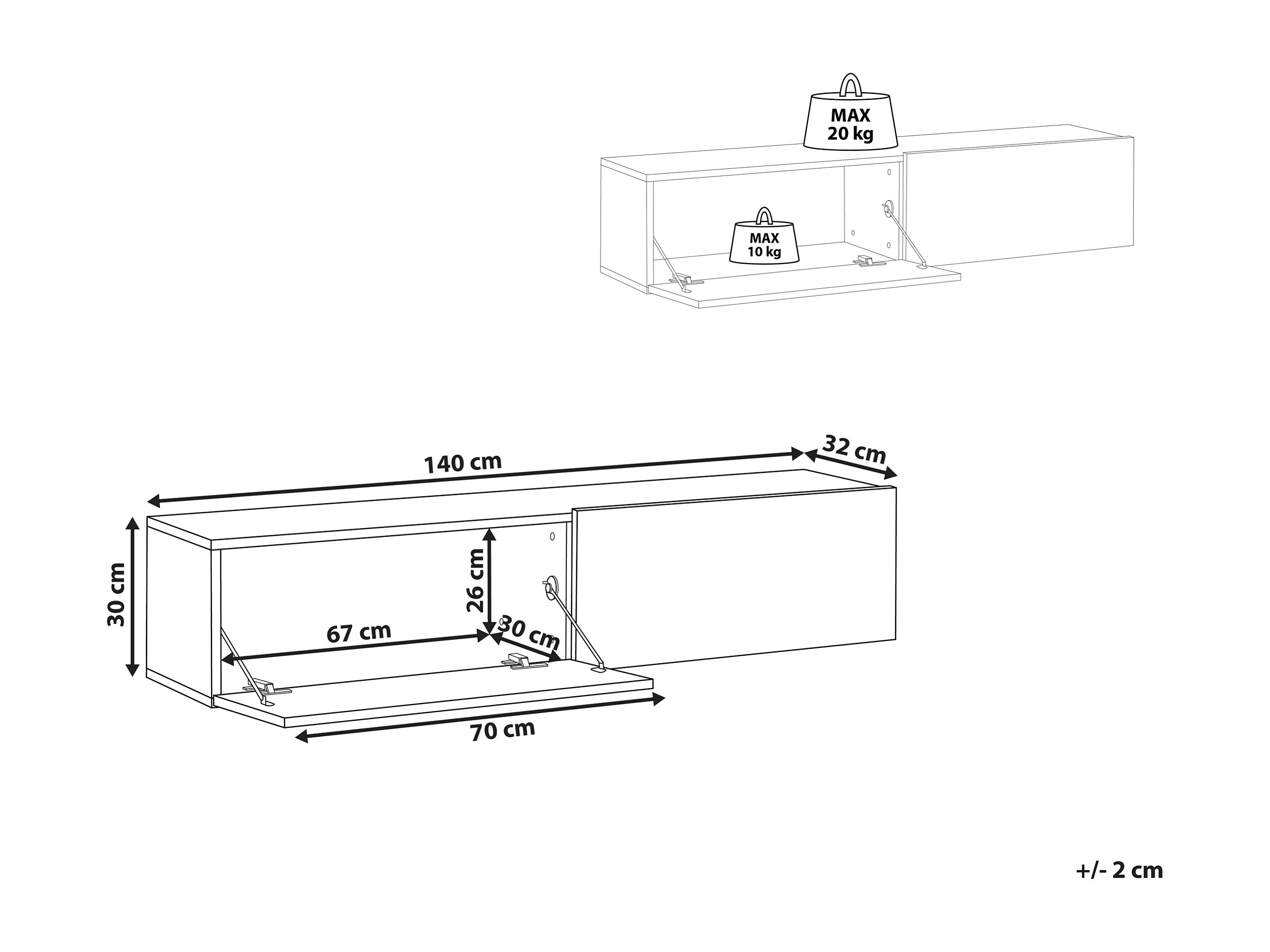 MAX
20 kg

MAX
10 kg

140 cm

32 cm

30 cm

26 cm

67 cm

30 cm

70 cm

+/- 2 cm