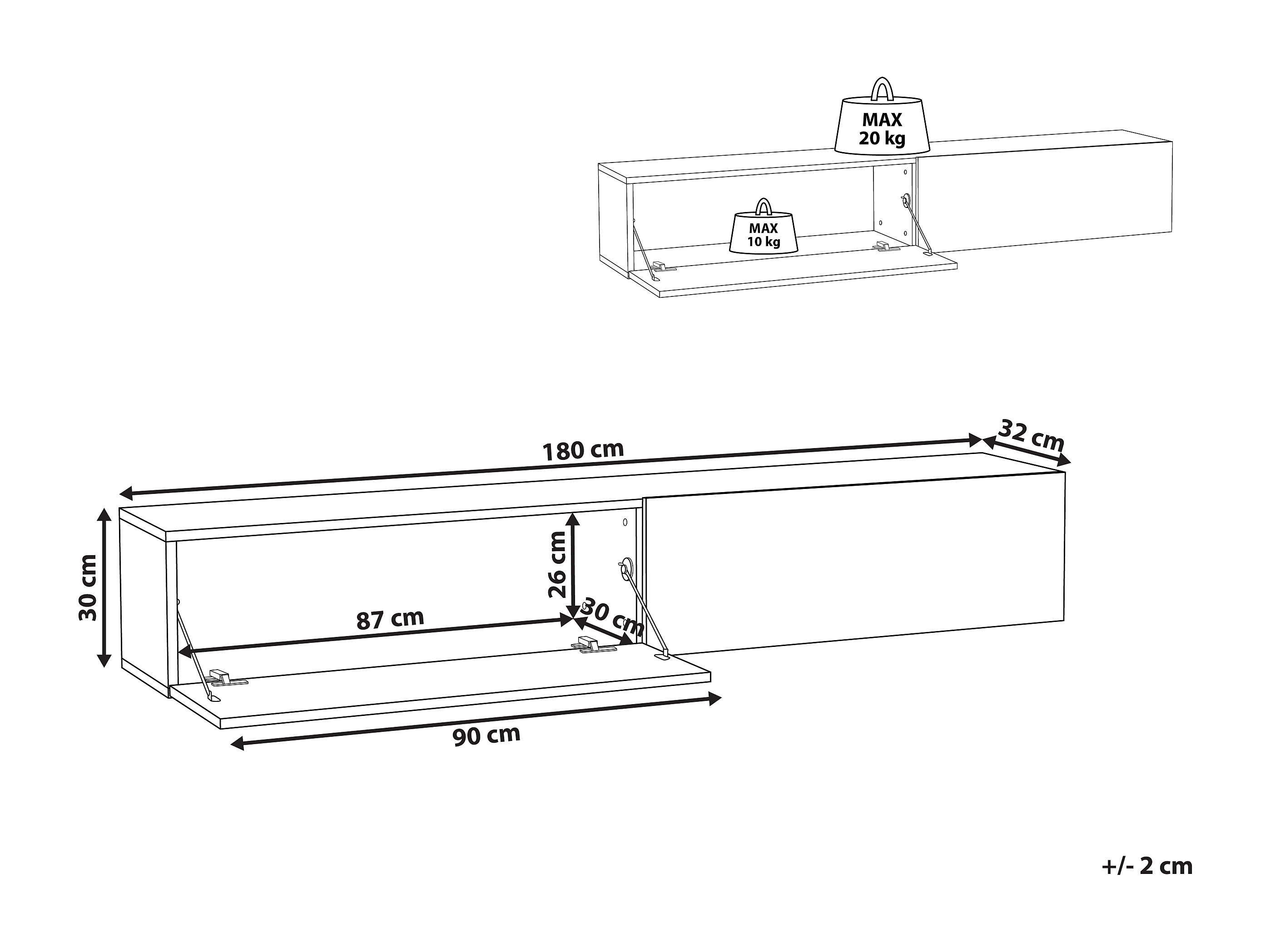 MAX
20 kg

MAX
10 kg

180 cm

32 cm

30 cm

26 cm

87 cm

30 cm

90 cm

+/- 2 cm