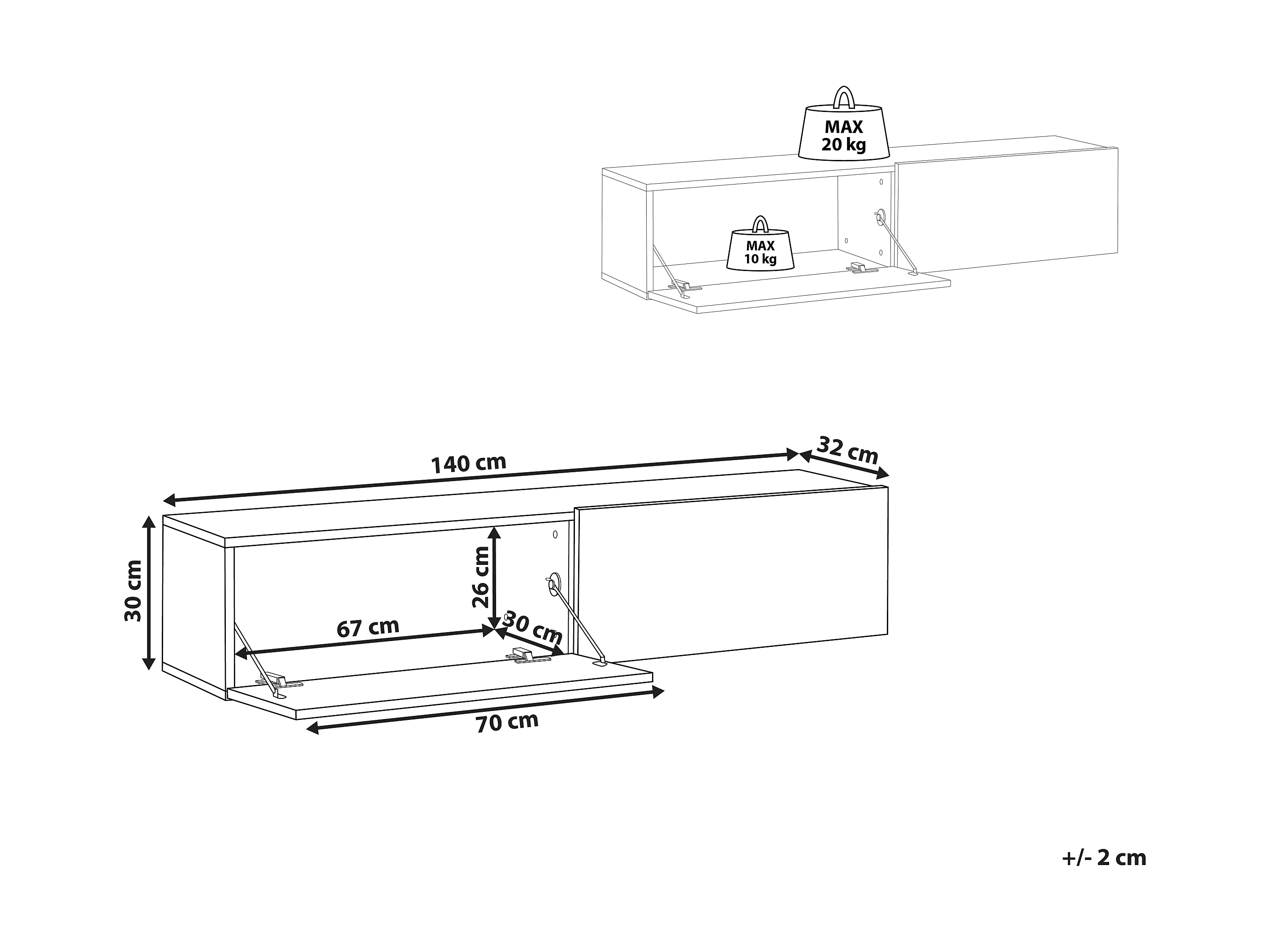 MAX
20 kg

MAX
10 kg

140 cm

32 cm

30 cm

26 cm

67 cm

30 cm

70 cm

+/- 2 cm