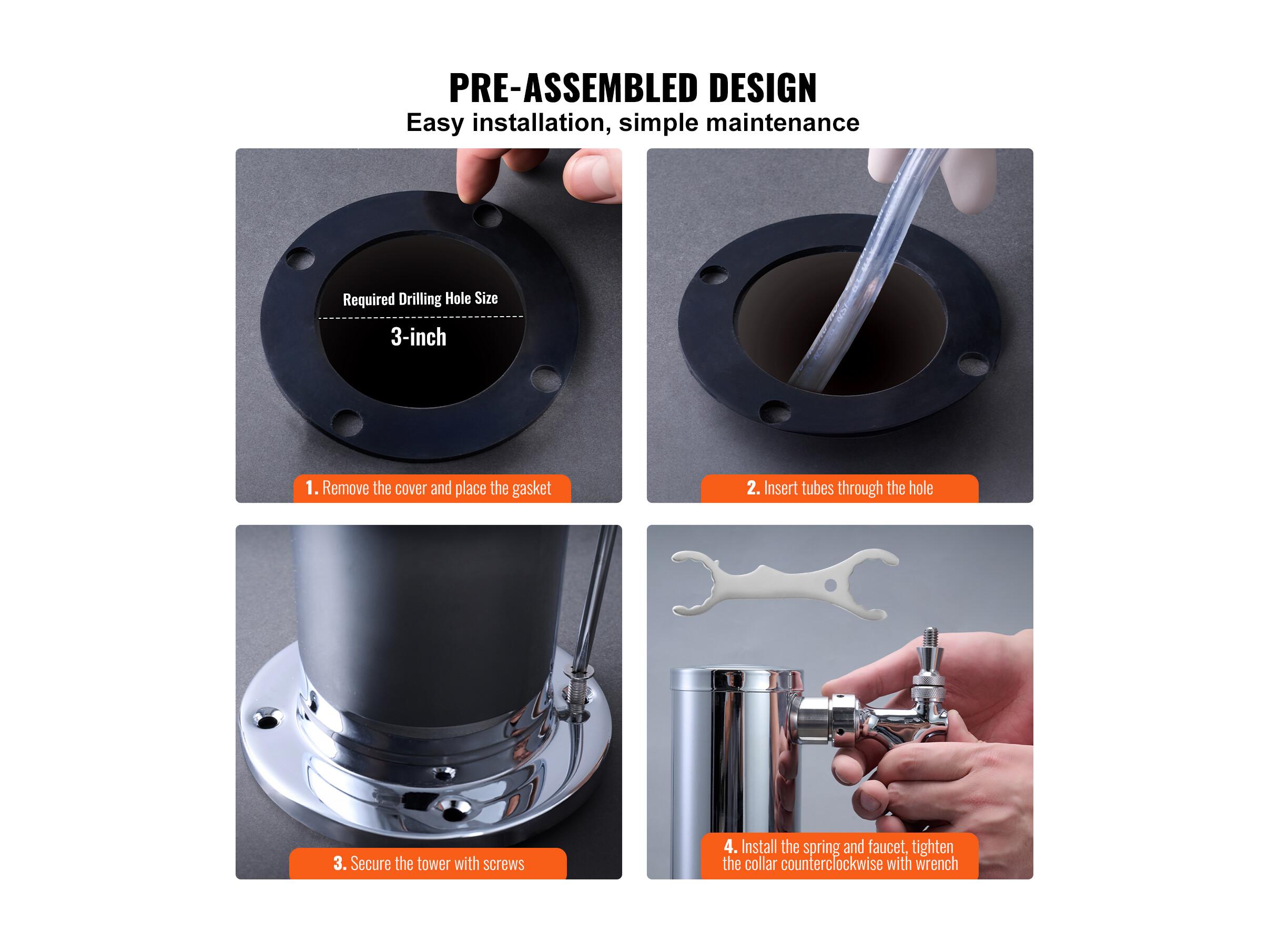 PRE-ASSEMBLED DESIGN
Easy installation, simple maintenance

Required Drilling Hole Size
3-inch

1. Remove the cover and place the gasket

2. Insert tubes through the hole

3. Secure the tower with screws

4. Install the spring and faucet, tighten the collar counterclockwise with wrench