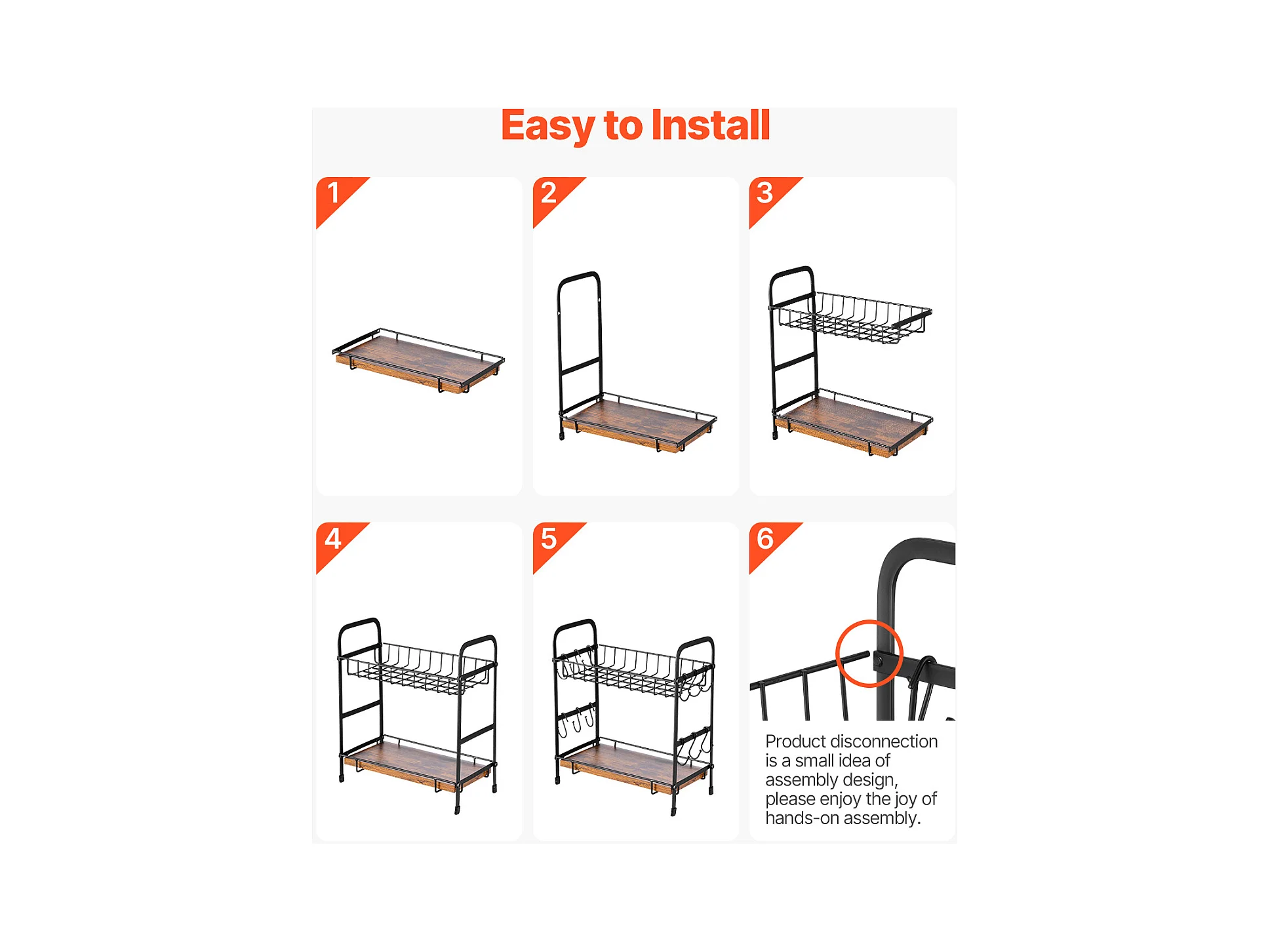 Easy to Install

1

2

3

4

5

6

Product disconnection is a small idea of assembly design, please enjoy the joy of hands-on assembly.