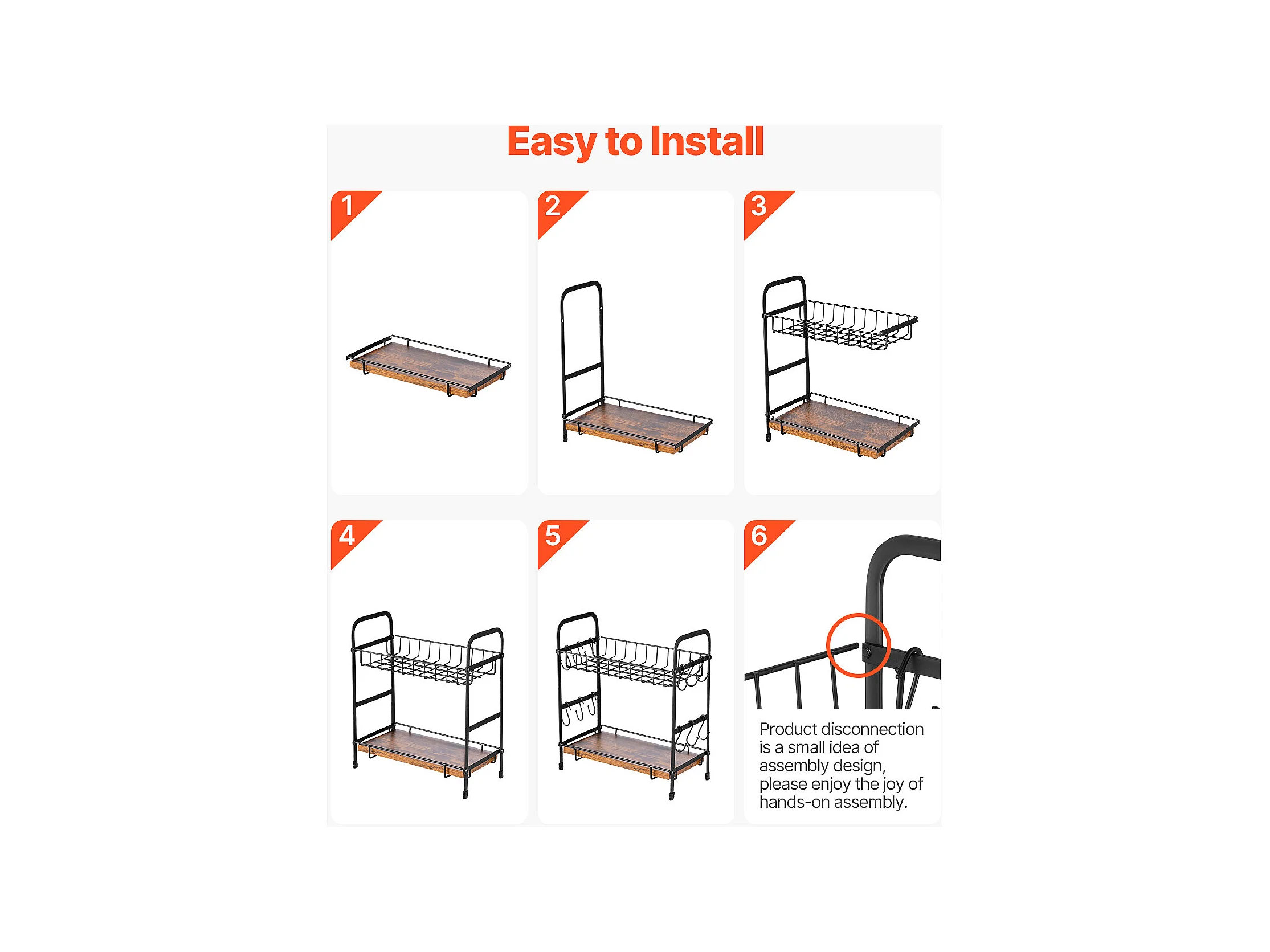 Easy to Install

1

2

3

4

5

6

Product disconnection is a small idea of assembly design, please enjoy the joy of hands-on assembly.