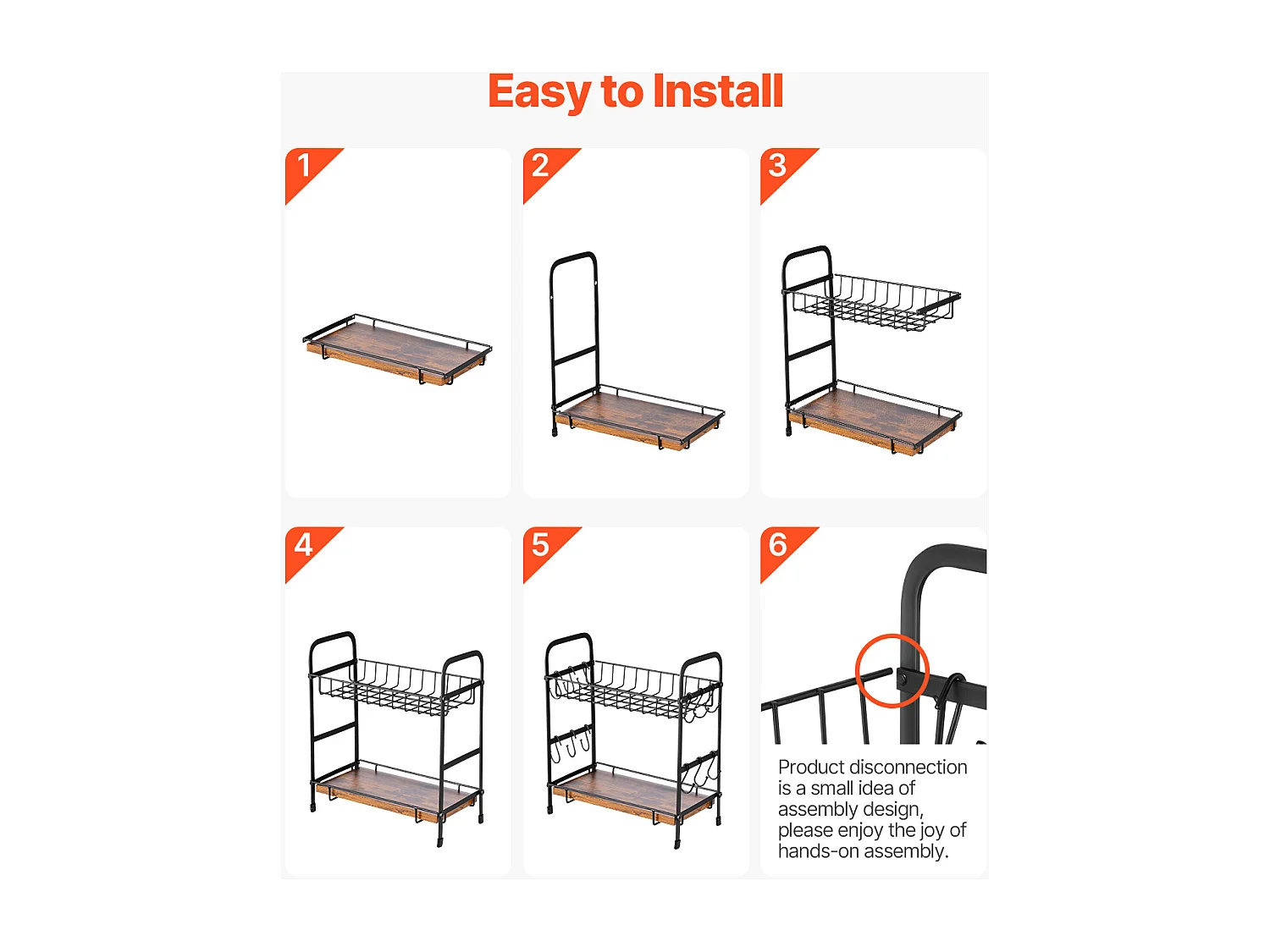 Easy to Install

1

2

3

4

5

6

Product disconnection is a small idea of assembly design, please enjoy the joy of hands-on assembly.