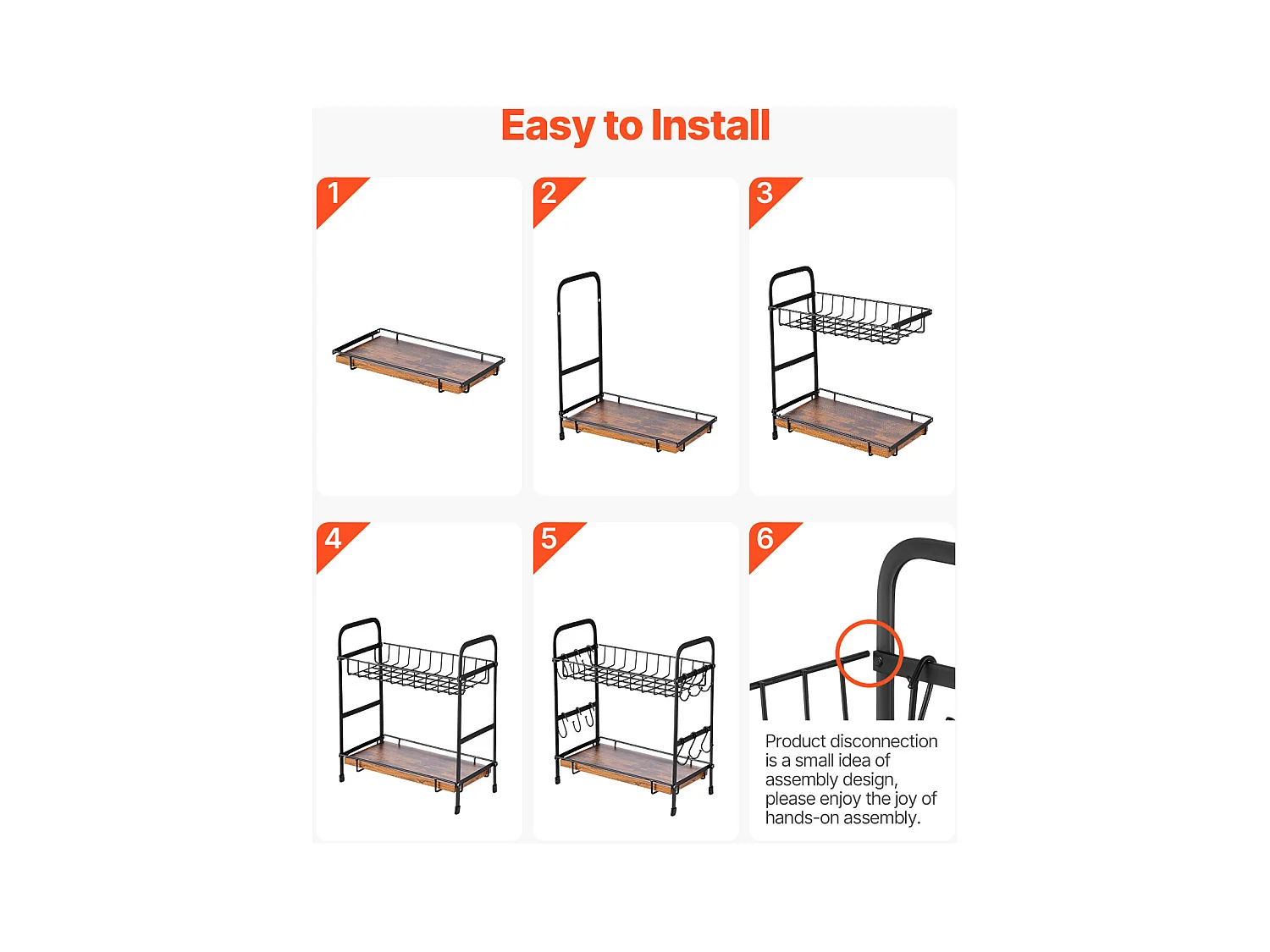 Easy to Install

1

2

3

4

5

6

Product disconnection is a small idea of assembly design, please enjoy the joy of hands-on assembly.