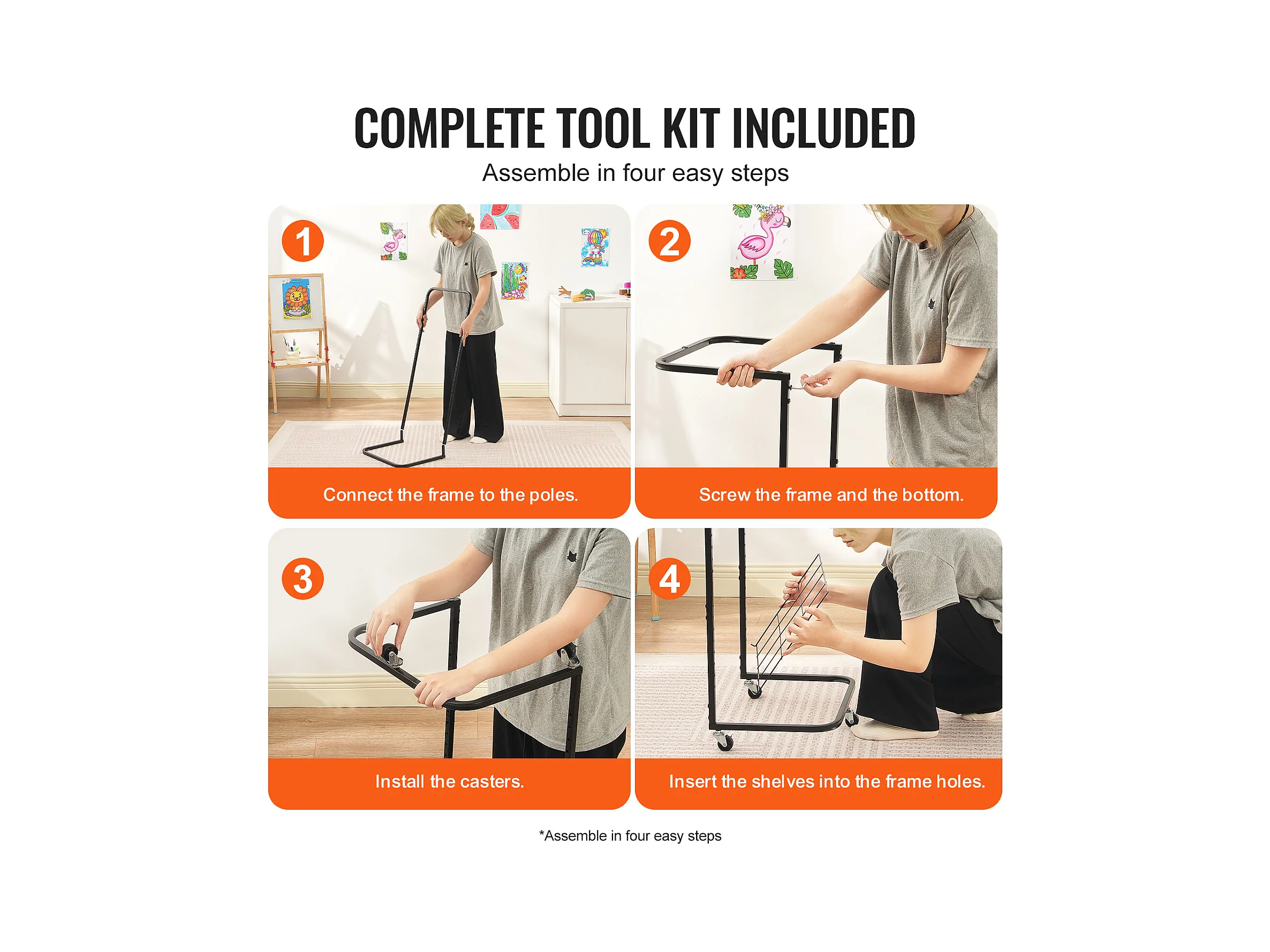 COMPLETE TOOL KIT INCLUDED
Assemble in four easy steps

1
Connect the frame to the poles.

2
Screw the frame and the bottom.

3
Install the casters.

4
Insert the shelves into the frame holes.

*Assemble in four easy steps