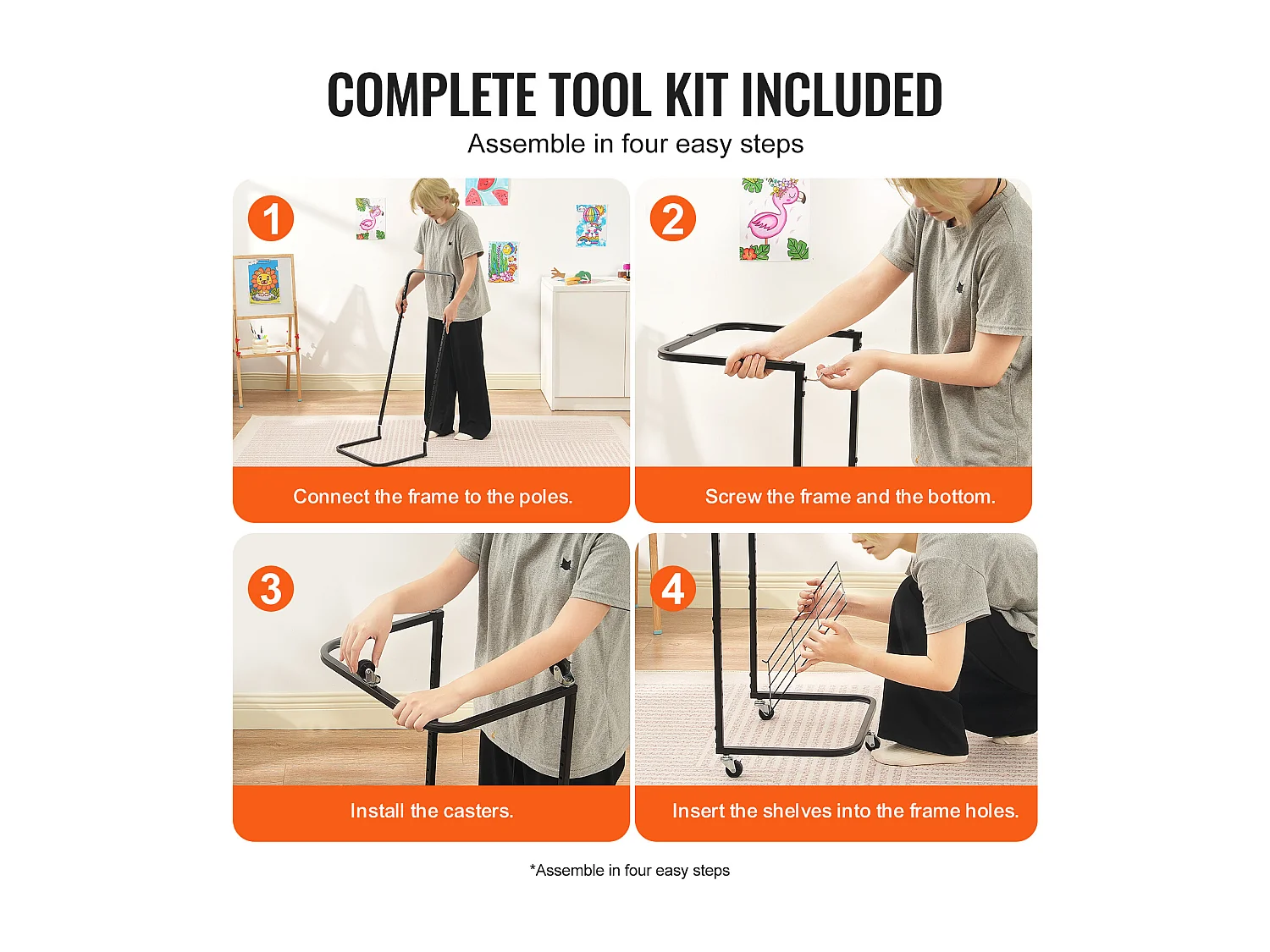 COMPLETE TOOL KIT INCLUDED

Assemble in four easy steps

1

Connect the frame to the poles.

2

Screw the frame and the bottom.

3

Install the casters.

4

Insert the shelves into the frame holes.

*Assemble in four easy steps