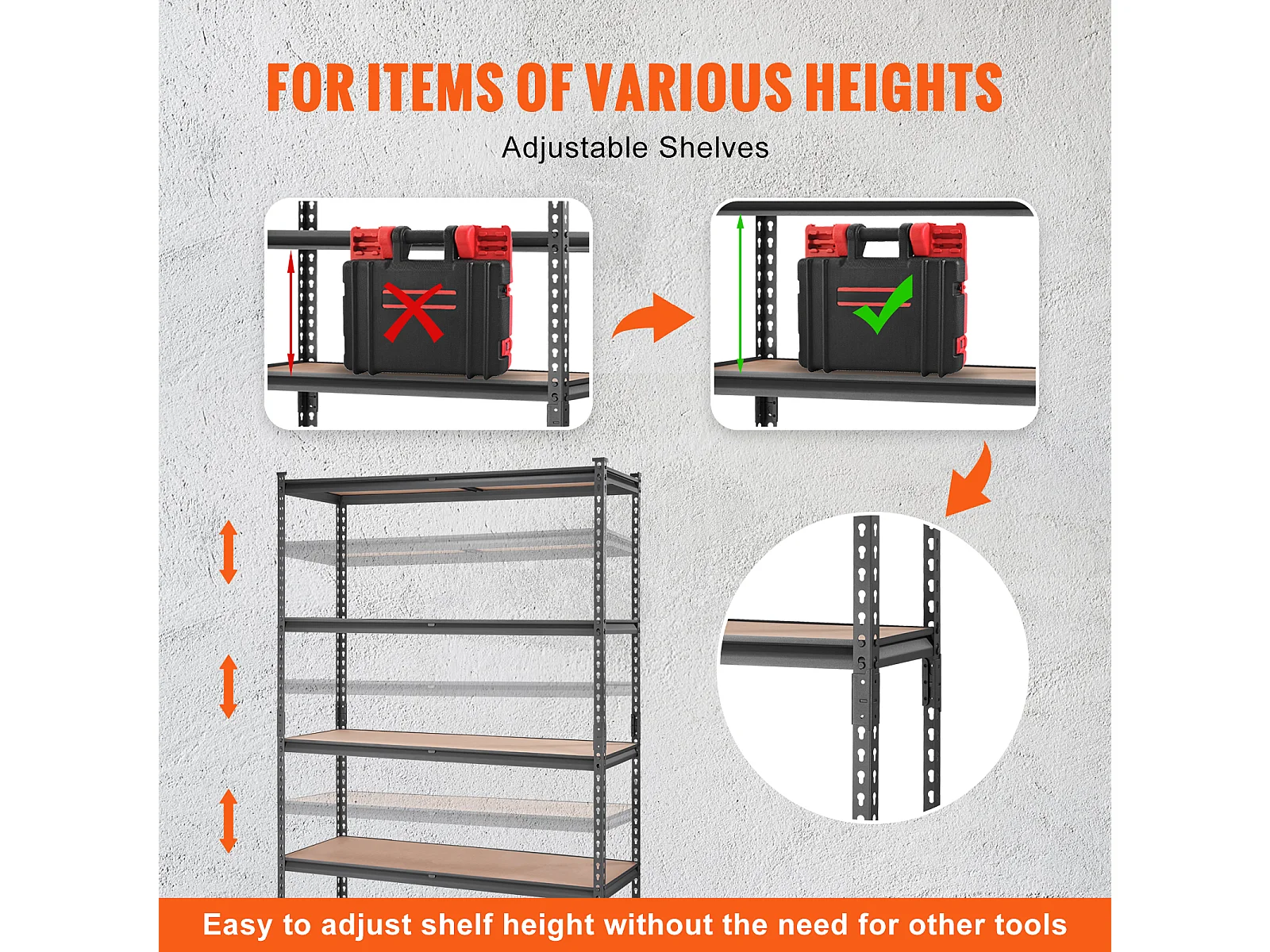 FOR ITEMS OF VARIOUS HEIGHTS

Adjustable Shelves

Easy to adjust shelf height without the need for other tools