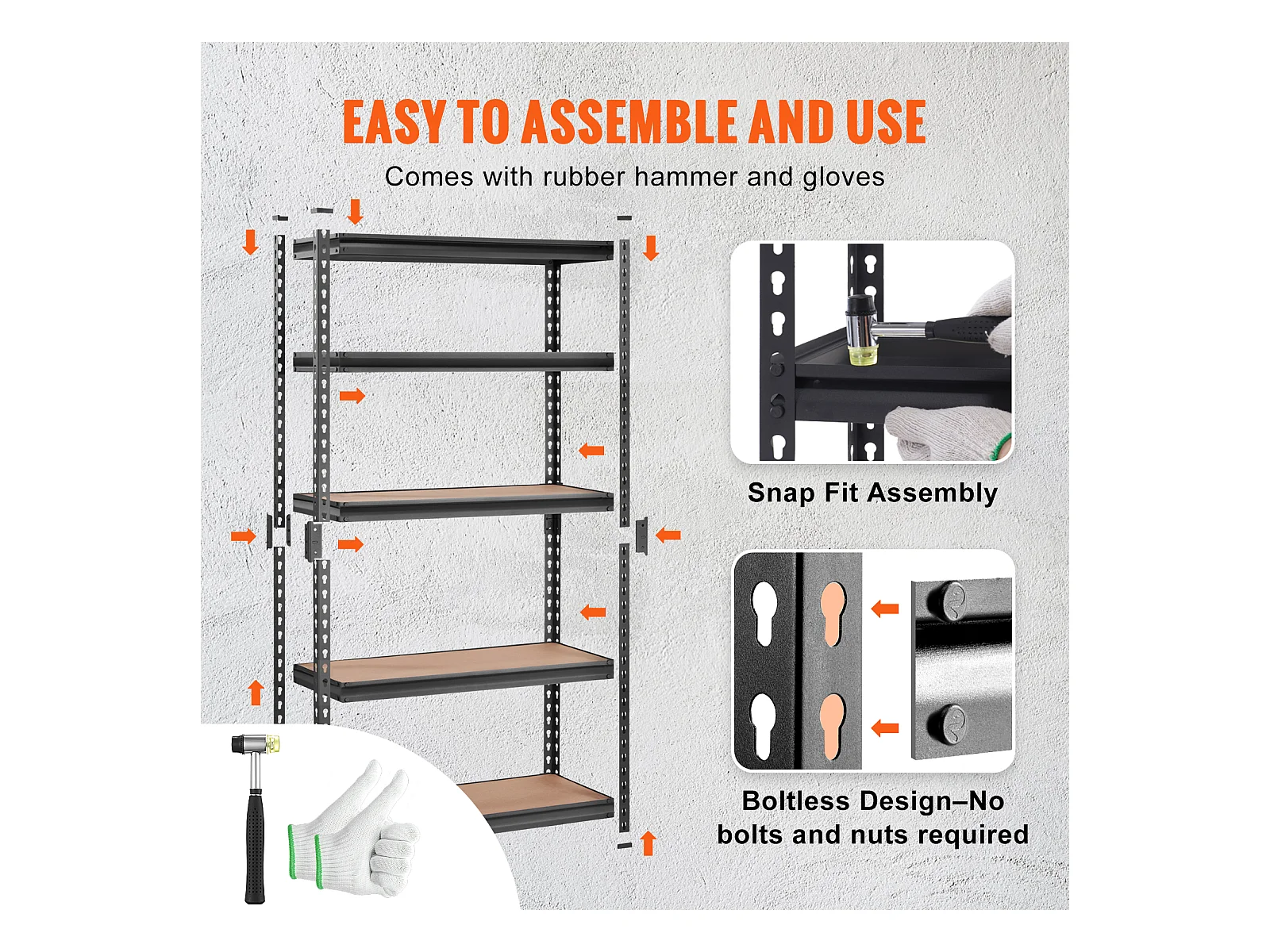 EASY TO ASSEMBLE AND USE

Comes with rubber hammer and gloves

Snap Fit Assembly

Boltless Design–No bolts and nuts required