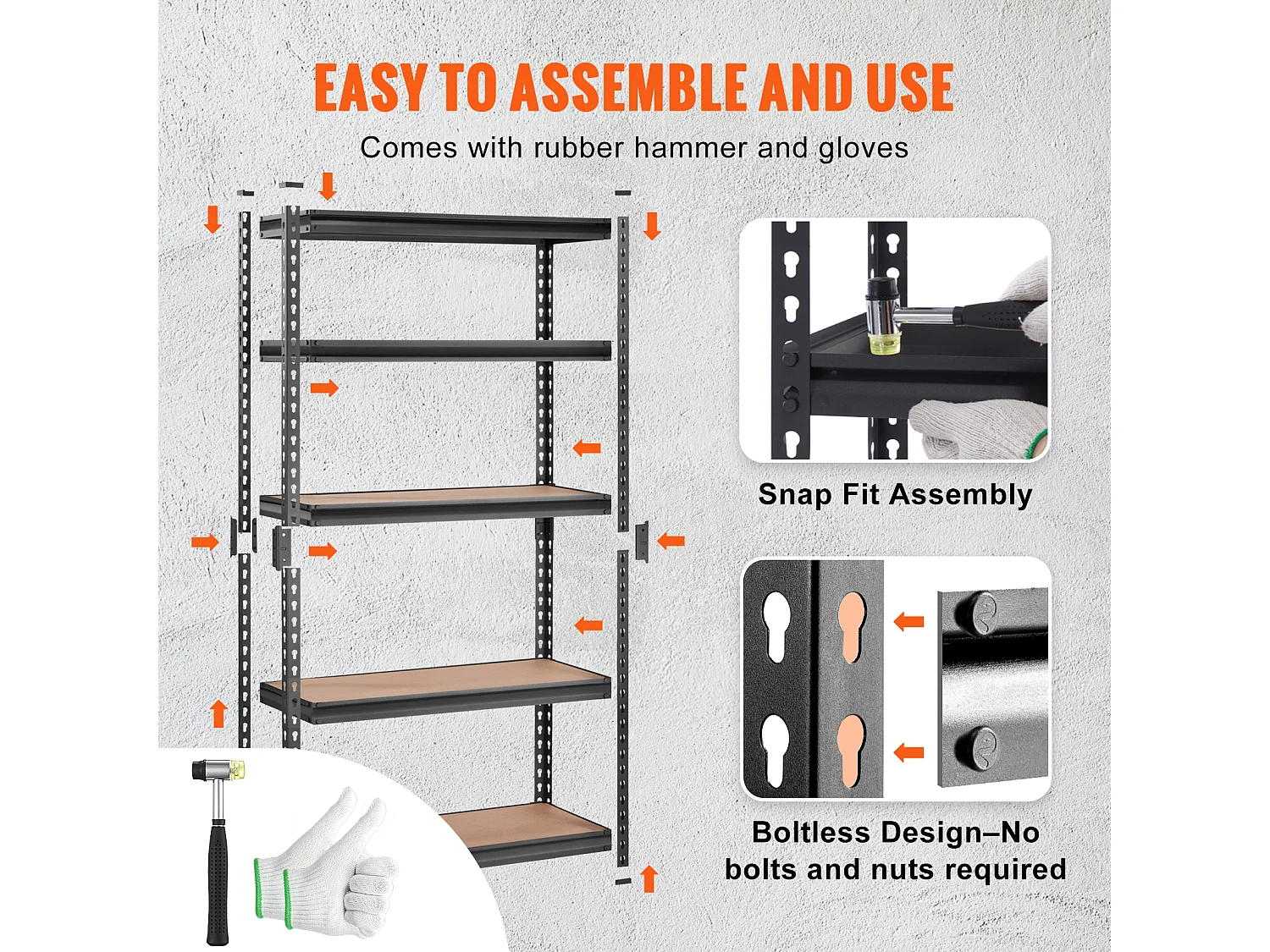 EASY TO ASSEMBLE AND USE

Comes with rubber hammer and gloves

Snap Fit Assembly

Boltless Design–No bolts and nuts required