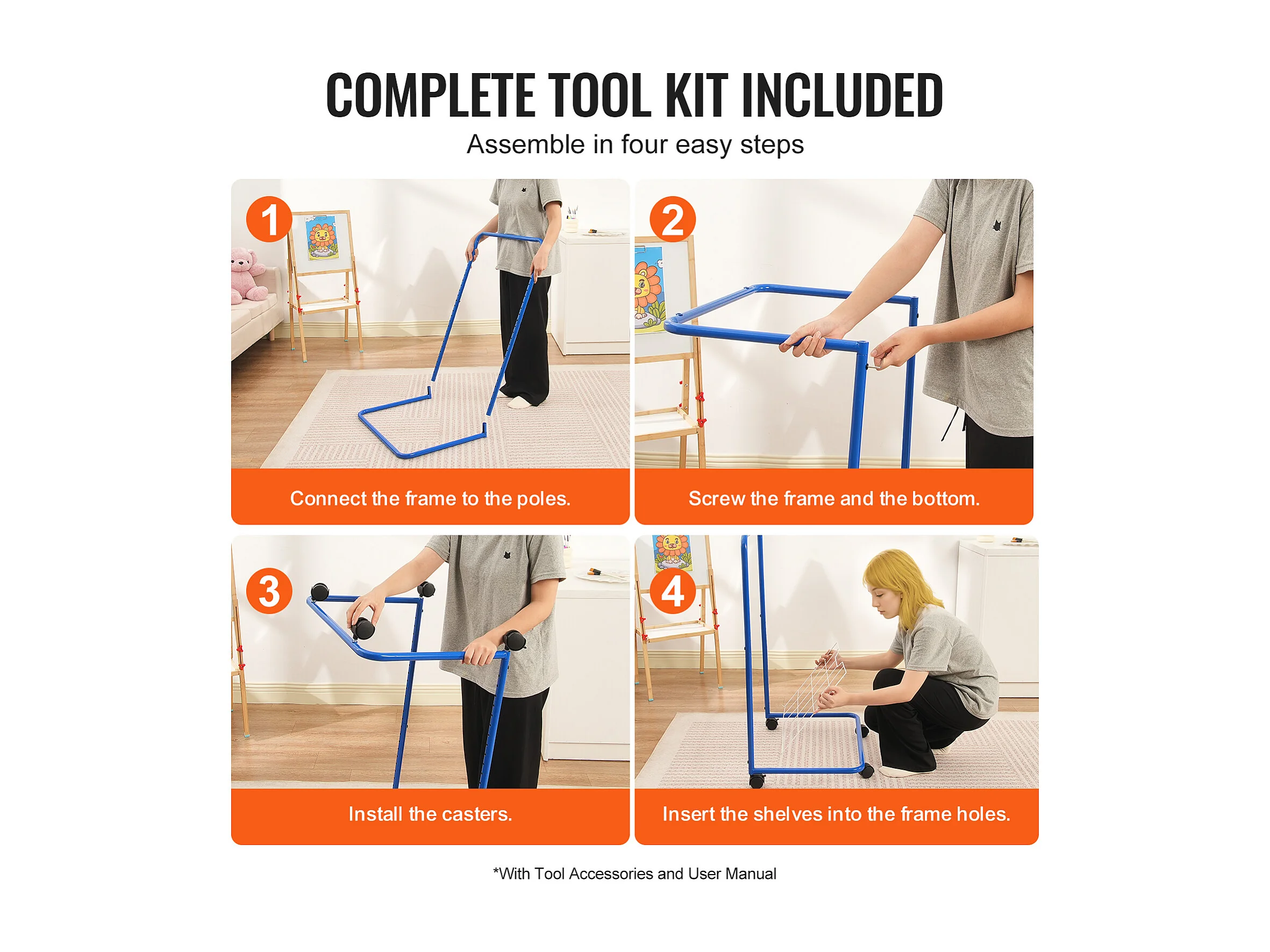 COMPLETE TOOL KIT INCLUDED

Assemble in four easy steps

1

Connect the frame to the poles.

2

Screw the frame and the bottom.

3

Install the casters.

4

Insert the shelves into the frame holes.

*With Tool Accessories and User Manual