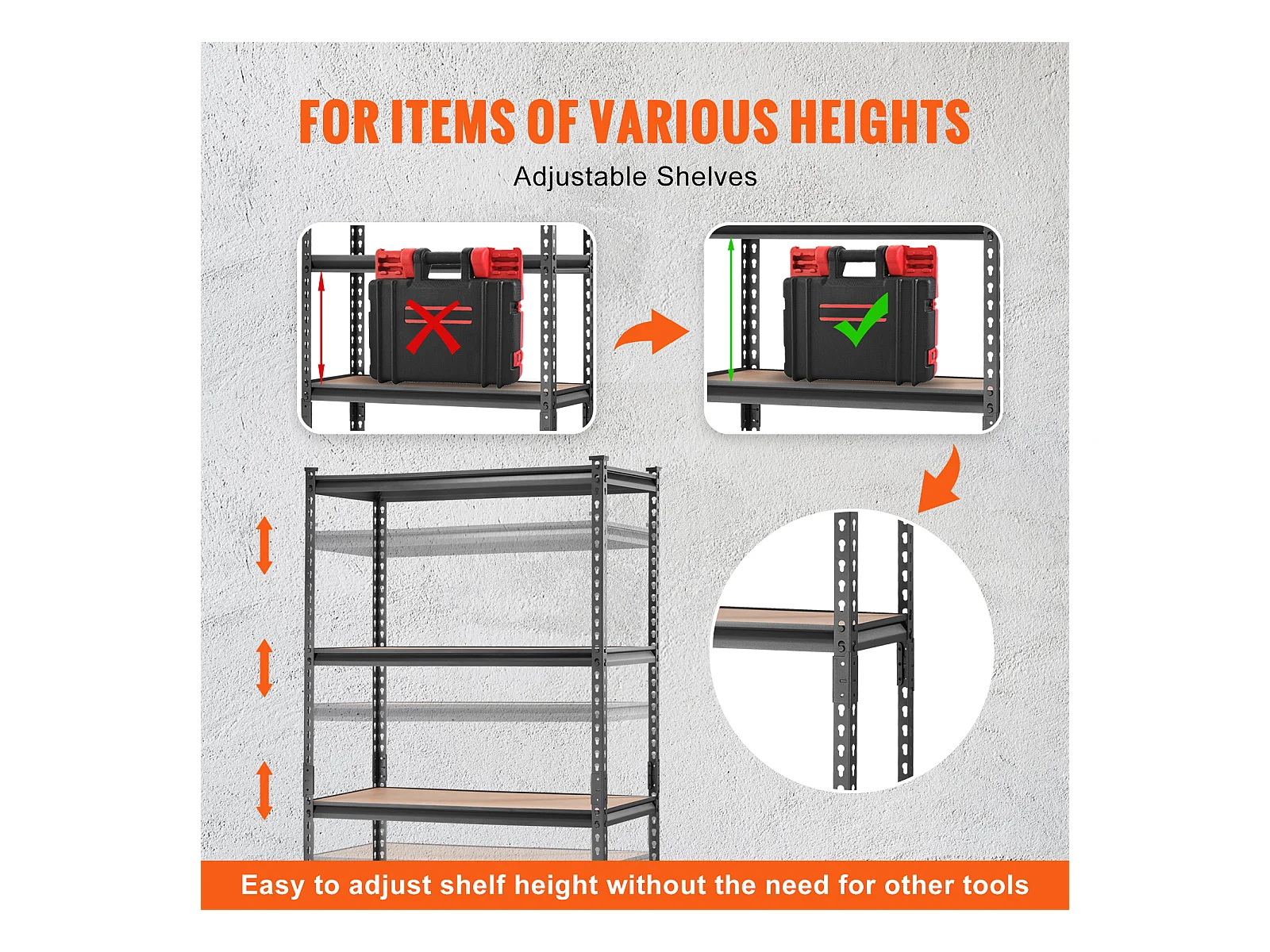 FOR ITEMS OF VARIOUS HEIGHTS

Adjustable Shelves

Easy to adjust shelf height without the need for other tools